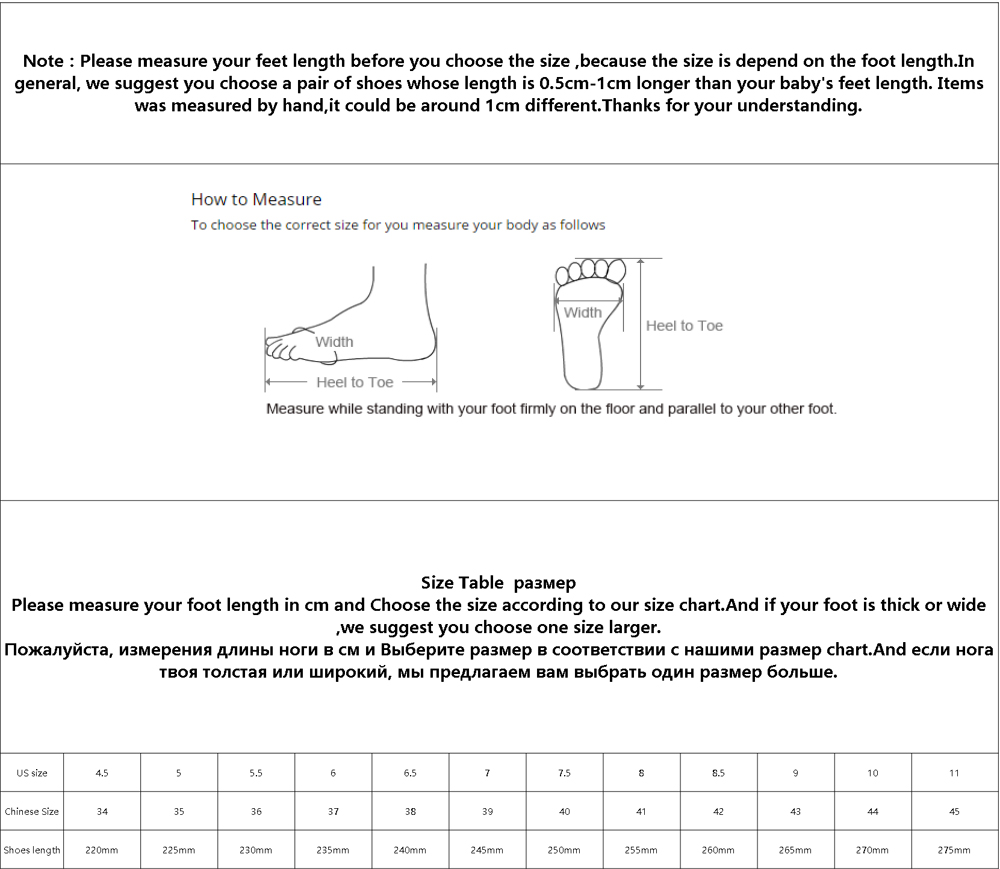 Note : Please measure your feet length before you choose the size ,because the size is depend on the foot length.In general, we suggest you choose a pair of shoes whose length is 0.5cm-1cm longer than your baby's feet length. Items was measured by hand,it could be around 1cm different.Thanks for your understanding.

How to Measure
To choose the correct size for you measure your body as follows

Width
Heel to Toe
Width
Heel to Toe
Measure while standing with your foot firmly on the floor and parallel to your other foot.

Size Table размер
Please measure your foot length in cm and Choose the size according to our size chart.And if your foot is thick or wide ,we suggest you choose one size larger.
Пожалуйста, измерения длины ноги в см и Выберите размер в соответствии с нашими размер chart.And если нога твоя толстая или широкий, мы предлагаем вам выбрать один размер больше.

| US size | 4.5 | 5 | 5.5 | 6 | 6.5 | 7 | 7.5 | 8 | 8.5 | 9 | 10 | 11 |
|---|---|---|---|---|---|---|---|---|---|---|---|---|
| Chinese Size | 34 | 35 | 36 | 37 | 38 | 39 | 40 | 41 | 42 | 43 | 44 | 45 |
| Shoes length | 220mm | 225mm | 230mm | 235mm | 240mm | 245mm | 250mm | 255mm | 260mm | 265mm | 270mm | 275mm |