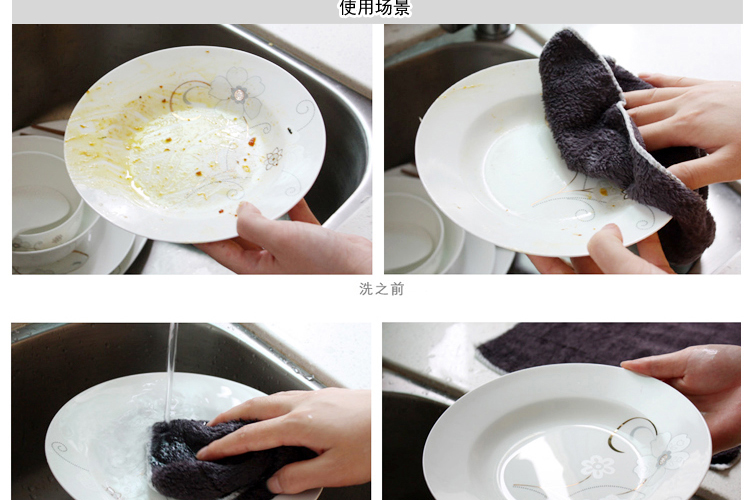 使用场景

洗之前