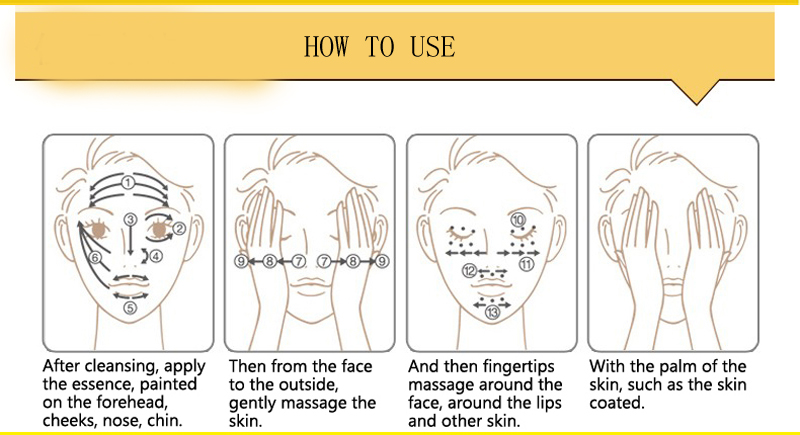 HOW TO USE

①
②
③
④
⑤
⑥

⑨ ⑧ ⑦ ⑦ ⑧ ⑨

⑩
⑪
⑫
⑬

After cleansing, apply the essence, painted on the forehead, cheeks, nose, chin.

Then from the face to the outside, gently massage the skin.

And then fingertips massage around the face, around the lips and other skin.

With the palm of the skin, such as the skin coated.