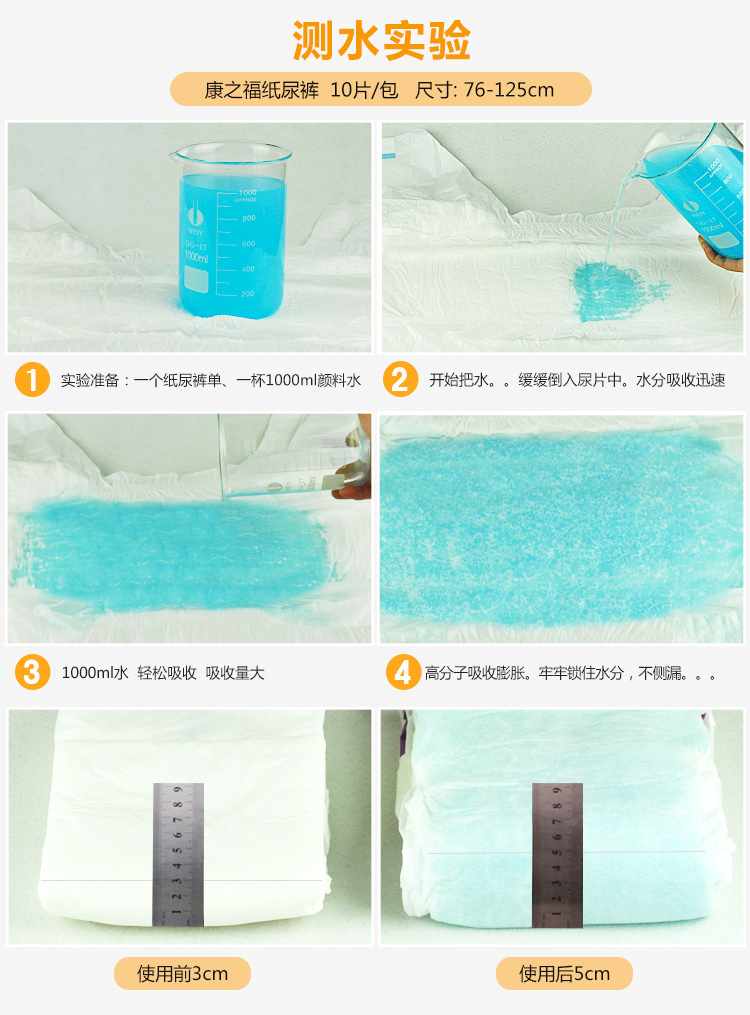 测水实验

康之福纸尿裤 10片/包 尺寸: 76-125cm

1000
800
600
400
200
1000ml

1 实验准备：一个纸尿裤单、一杯1000ml颜料水

2 开始把水。。缓缓倒入尿片中。水分吸收迅速

3 1000ml水 轻松吸收 吸收量大

4 高分子吸收膨胀。牢牢锁住水分，不侧漏。。。

1 2 3 4 5 6 7 8 9

1 2 3 4 5 6 7 8 9

使用前3cm

使用后5cm