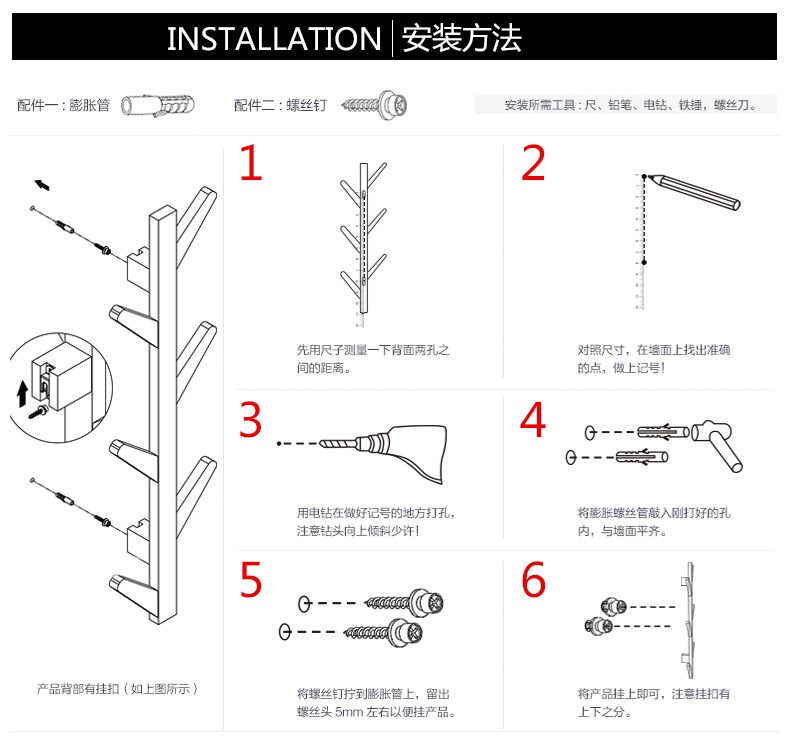 INSTALLATION | 安装方法

配件一：膨胀管

配件二：螺丝钉

安装所需工具：尺、铅笔、电钻、铁锤，螺丝刀。

产品背部有挂扣（如上图所示）

1

先用尺子测量一下背面两孔之间的距离。

2

对照尺寸，在墙面上找出准确的点，做上记号！

3

用电钻在做好记号的地方打孔，注意钻头向上倾斜少许！

4

将膨胀螺丝管敲入刚打好的孔内，与墙面平齐。

5

将螺丝钉拧到膨胀管上，留出螺丝头 5mm 左右以便挂产品。

6

将产品挂上即可，注意挂扣有上下之分。