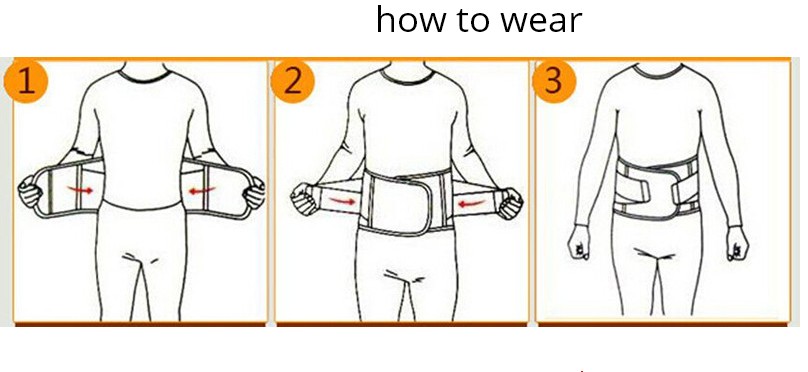 how to wear

1

2

3