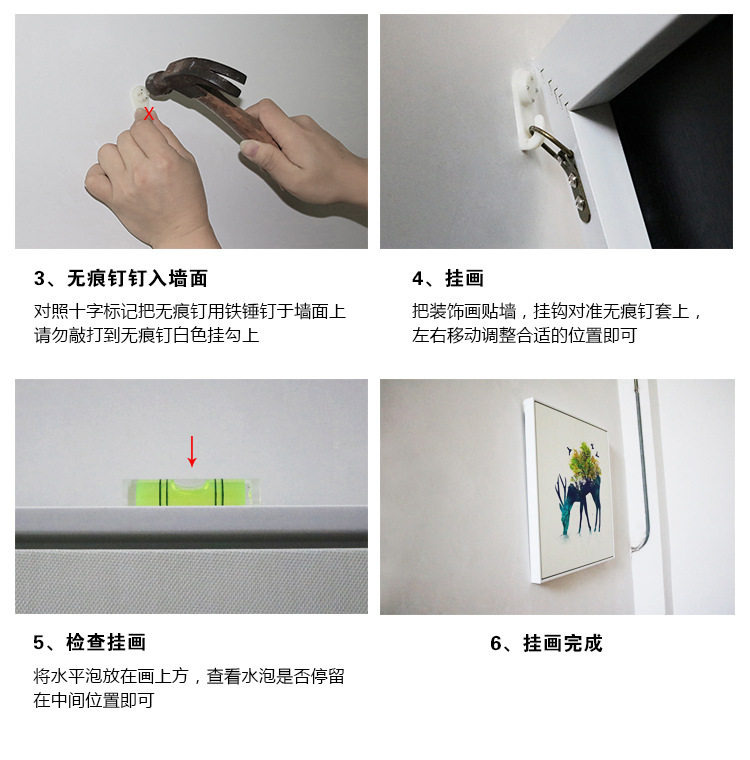 3、无痕钉钉入墙面

对照十字标记把无痕钉用铁锤钉于墙面上
请勿敲打到无痕钉白色挂勾上

4、挂画

把装饰画贴墙，挂钩对准无痕钉套上，
左右移动调整合适的位置即可

5、检查挂画

将水平泡放在画上方，查看水泡是否停留
在中间位置即可

6、挂画完成