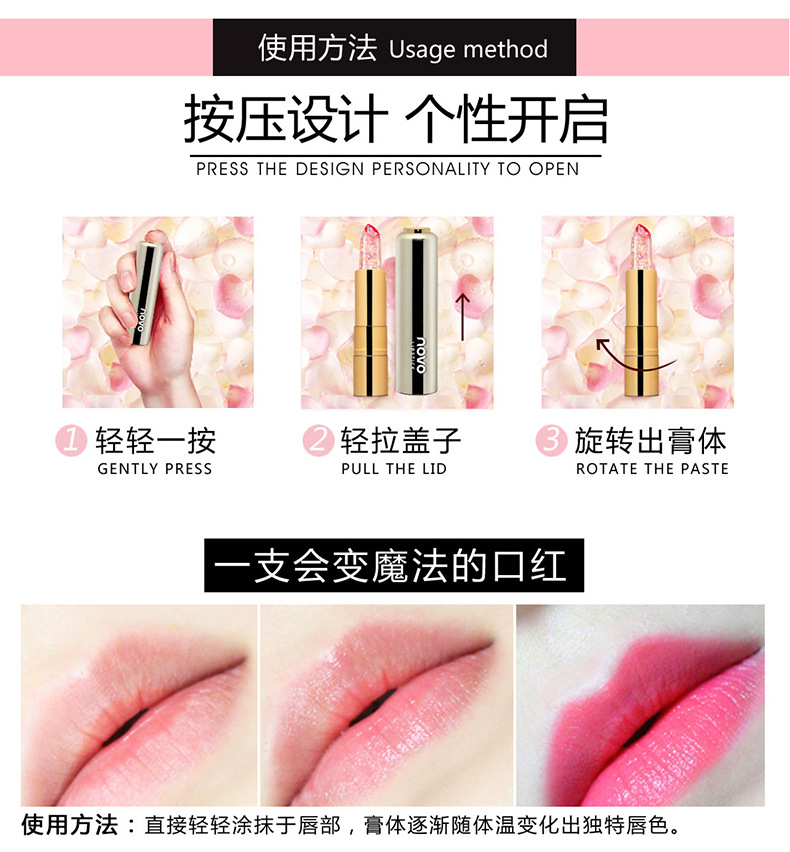 使用方法 Usage method

按压设计 个性开启

PRESS THE DESIGN PERSONALITY TO OPEN

novo

novo

1 轻轻一按
GENTLY PRESS

2 轻拉盖子
PULL THE LID

3 旋转出膏体
ROTATE THE PASTE

一支会变魔法的口红

使用方法：直接轻轻涂抹于唇部，膏体逐渐随体温变化出独特唇色。