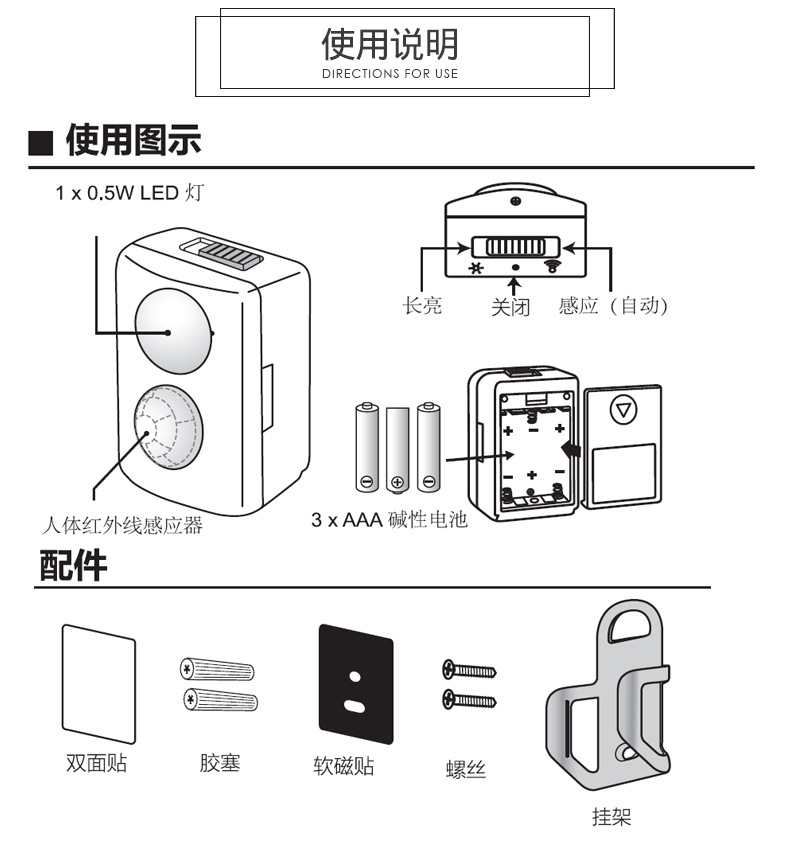 使用说明
DIRECTIONS FOR USE

■ 使用图示

1 x 0.5W LED 灯

长亮
关闭
感应（自动）

人体红外线感应器

3 x AAA 碱性电池

配件

双面贴
胶塞
软磁贴
螺丝
挂架