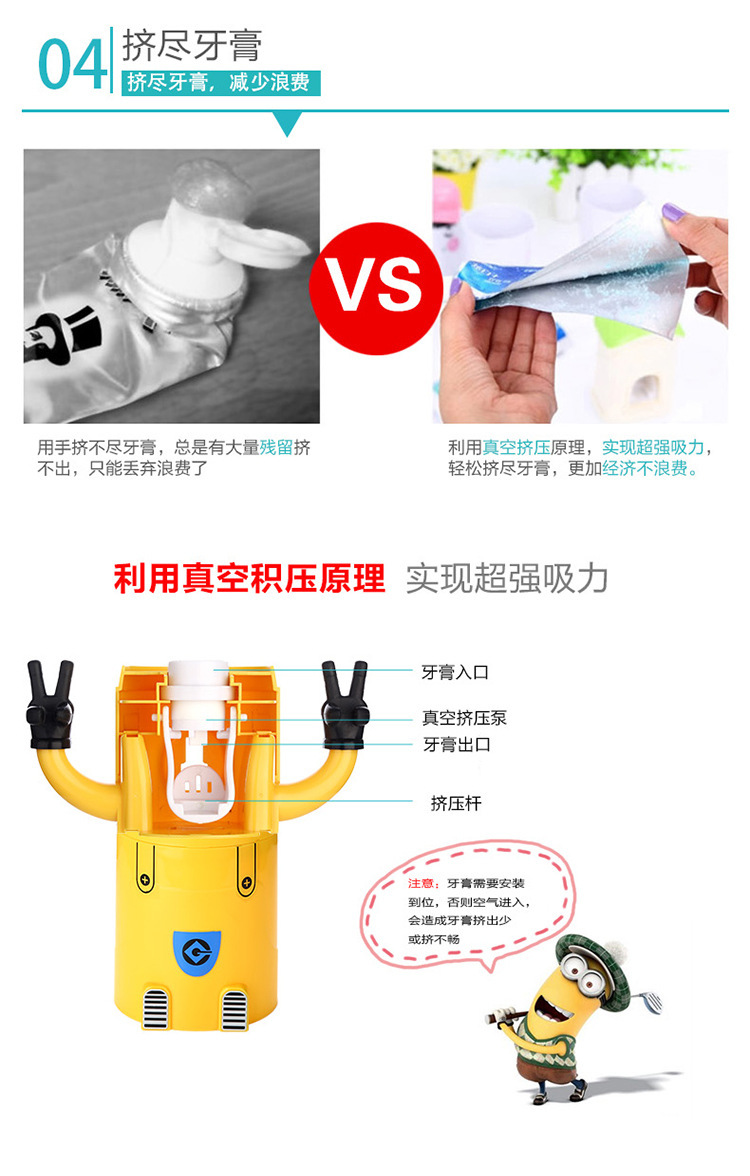 04 挤尽牙膏

挤尽牙膏，减少浪费

VS

用手挤不尽牙膏，总是有大量残留挤不出，只能丢弃浪费了

利用真空挤压原理，实现超强吸力，轻松挤尽牙膏，更加经济不浪费。

利用真空积压原理 实现超强吸力

牙膏入口

真空挤压泵

牙膏出口

挤压杆

注意：牙膏需要安装到位，否则空气进入，会造成牙膏挤出少或挤不畅