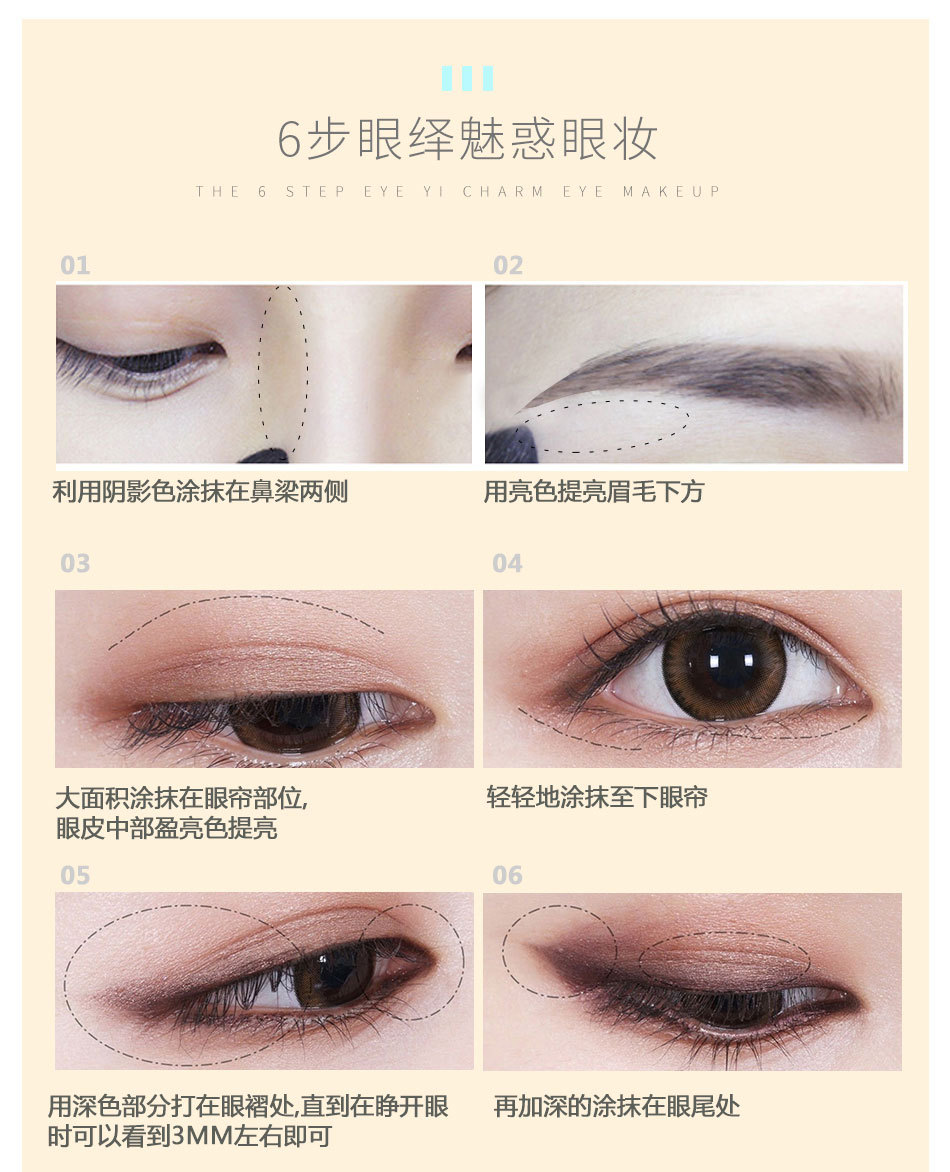 6步眼绎魅惑眼妆

THE 6 STEP EYE YI CHARM EYE MAKEUP

01

利用阴影色涂抹在鼻梁两侧

02

用亮色提亮眉毛下方

03

大面积涂抹在眼帘部位,
眼皮中部盈亮色提亮

04

轻轻地涂抹至下眼帘

05

用深色部分打在眼褶处,直到在睁开眼时可以看到3MM左右即可

06

再加深的涂抹在眼尾处