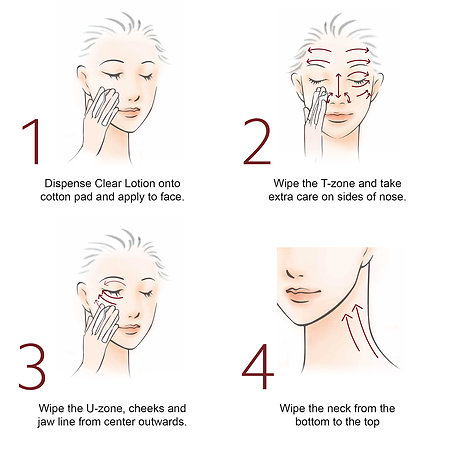 1

Dispense Clear Lotion onto cotton pad and apply to face.

2

Wipe the T-zone and take extra care on sides of nose.

3

Wipe the U-zone, cheeks and jaw line from center outwards.

4

Wipe the neck from the bottom to the top