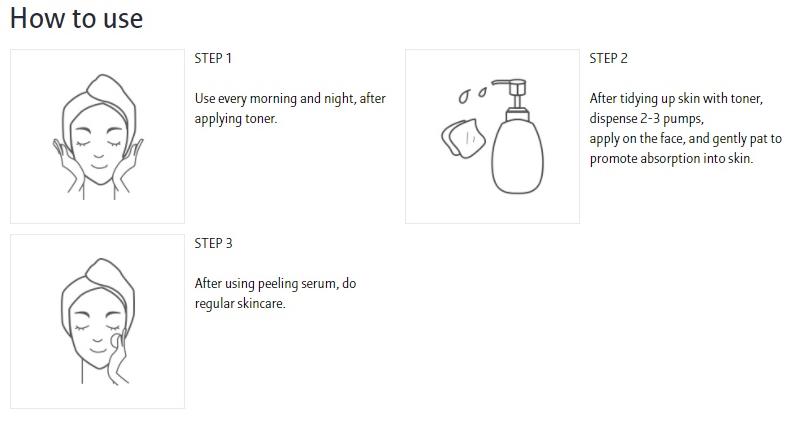 How to use

STEP 1

Use every morning and night, after applying toner.

STEP 2

After tidying up skin with toner, dispense 2-3 pumps,
apply on the face, and gently pat to promote absorption into skin.

STEP 3

After using peeling serum, do regular skincare.