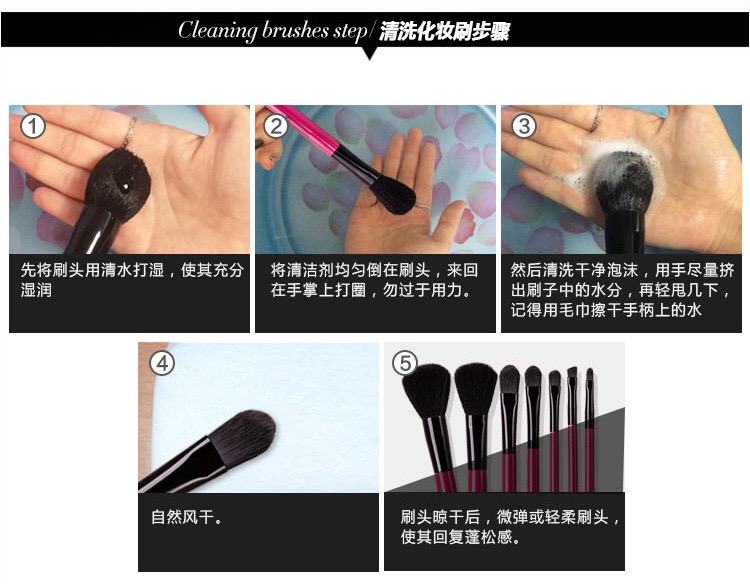 Cleaning brushes step/ 清洗化妆刷步骤

1
先将刷头用清水打湿，使其充分湿润

2
将清洁剂均匀倒在刷头，来回在手掌上打圈，勿过于用力。

3
然后清洗干净泡沫，用手尽量挤出刷子中的水分，再轻甩几下，记得用毛巾擦干手柄上的水

4
自然风干。

5
刷头晾干后，微弹或轻柔刷头，使其回复蓬松感。