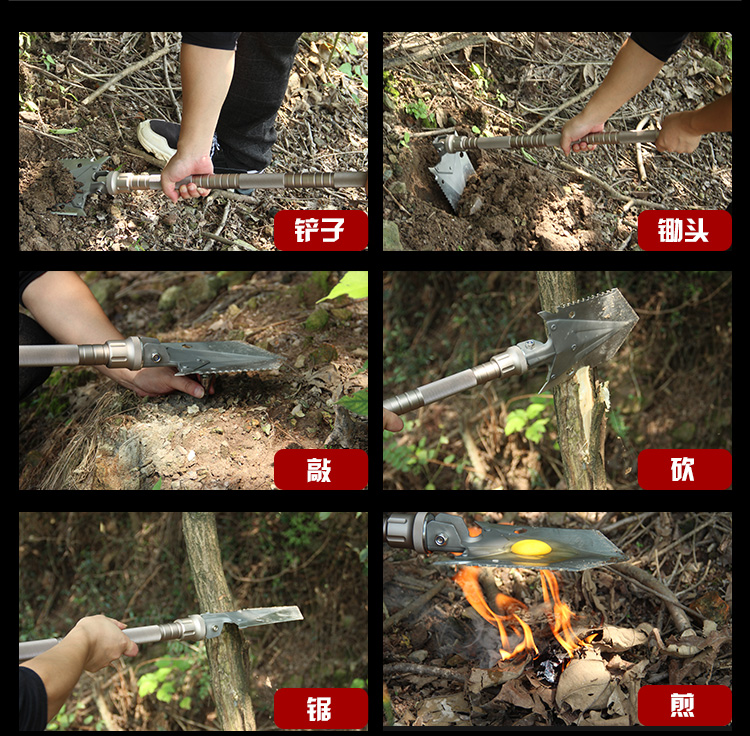 铲子

锄头

敲

砍

锯

煎