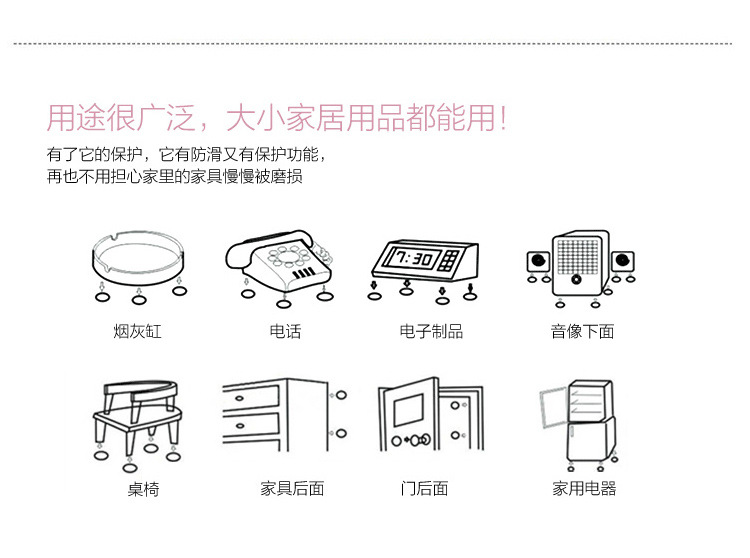 用途很广泛，大小家居用品都能用！

有了它的保护，它有防滑又有保护功能，
再也不用担心家里的家具慢慢被磨损

7:30

烟灰缸

电话

电子制品

音像下面

桌椅

家具后面

门后面

家用电器