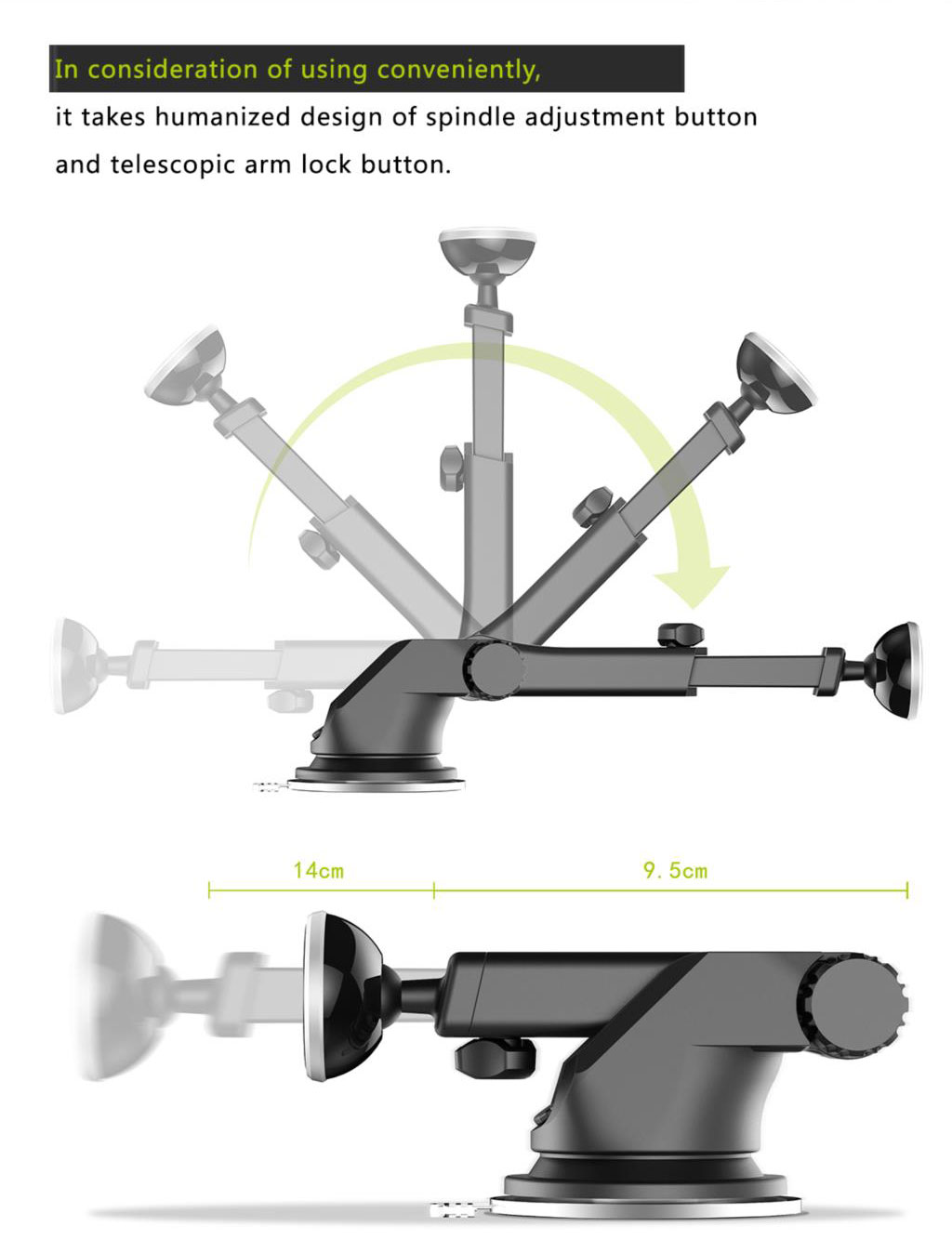 In consideration of using conveniently,

it takes humanized design of spindle adjustment button and telescopic arm lock button.

14cm

9.5cm