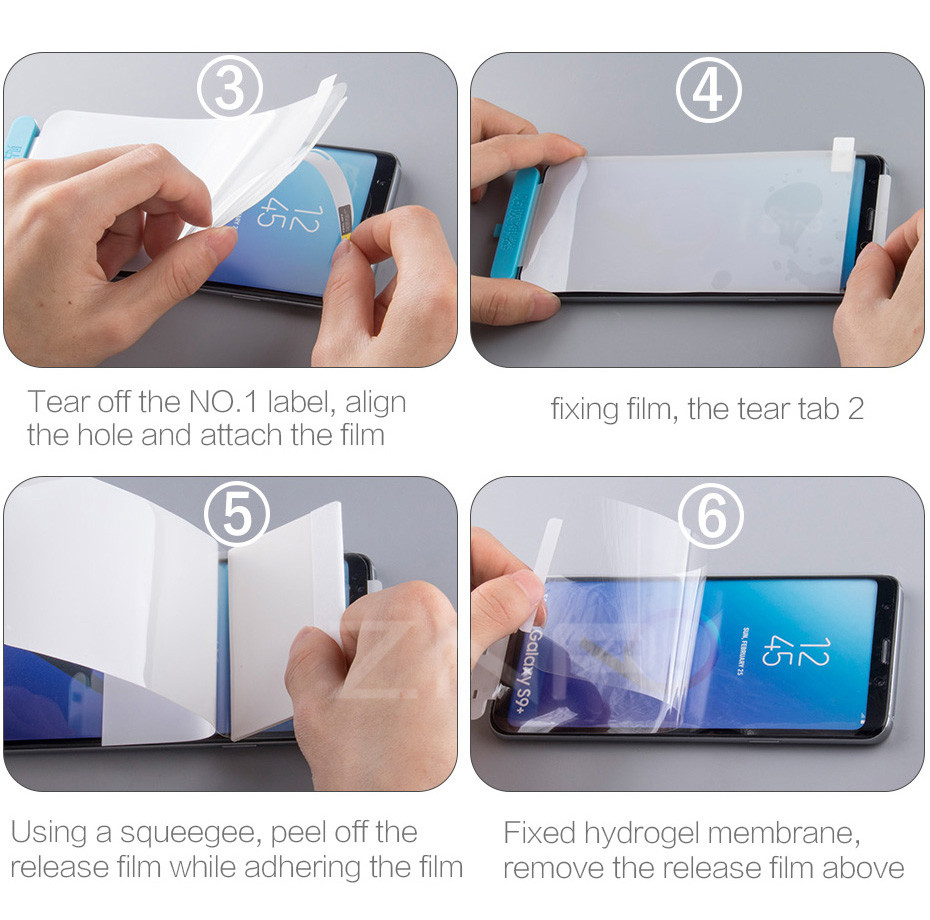 ③

12
45

Tear off the NO.1 label, align the hole and attach the film

④

fixing film, the tear tab 2

⑤

Using a squeegee, peel off the release film while adhering the film

⑥

Galaxy S9+
SUN, FEBRUARY 25
12
45

Fixed hydrogel membrane, remove the release film above