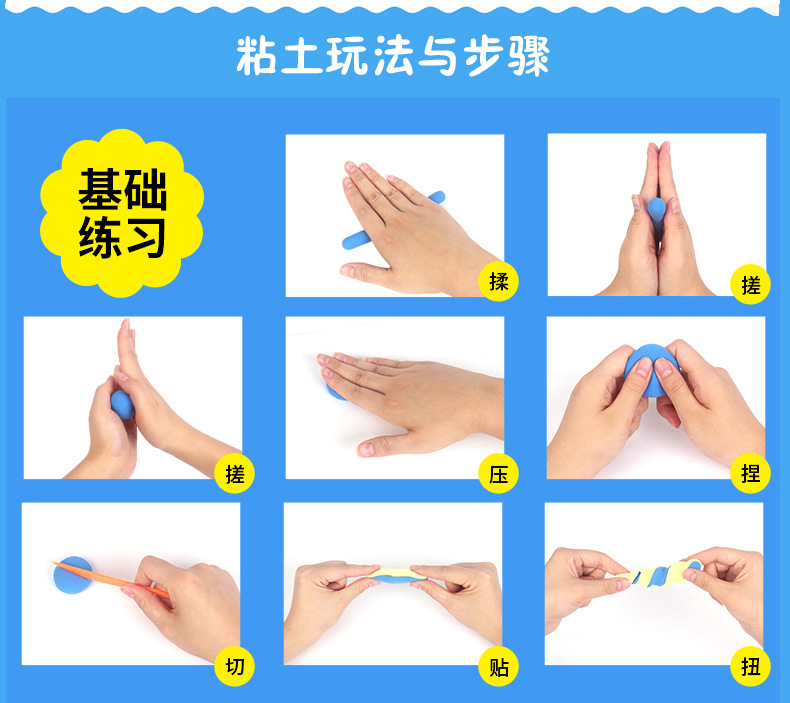 粘土玩法与步骤

基础练习

揉

搓

搓

压

捏

切

贴

扭