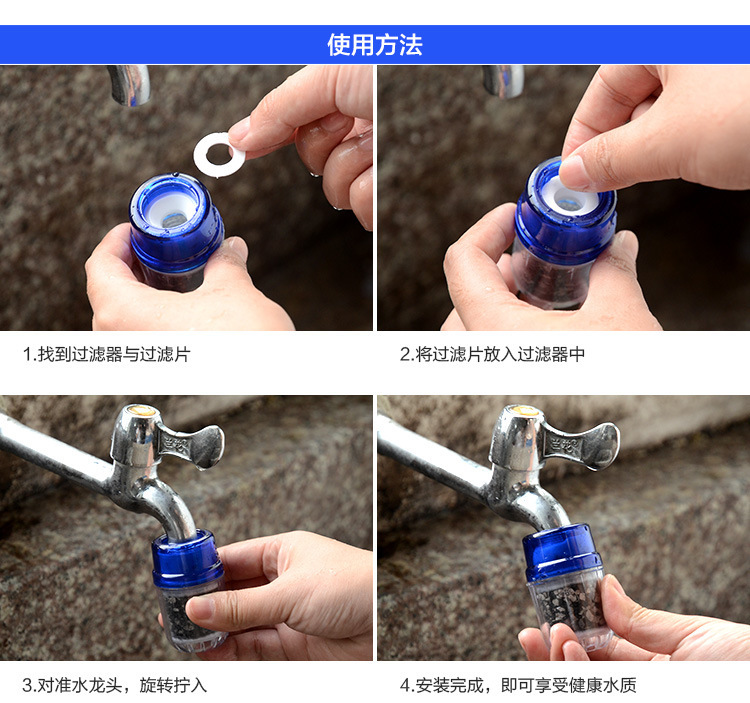 使用方法

1.找到过滤器与过滤片

2.将过滤片放入过滤器中

3.对准水龙头，旋转拧入

4.安装完成，即可享受健康水质