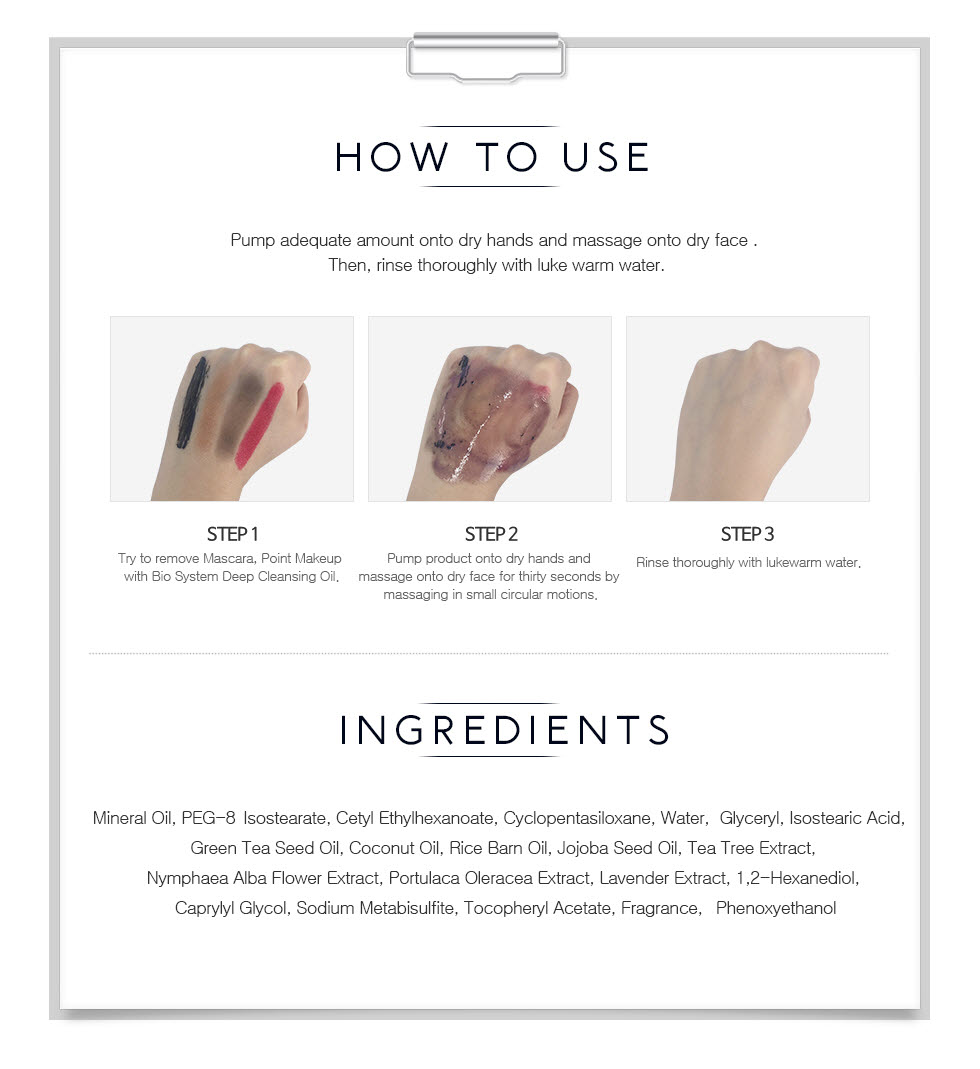 HOW TO USE

Pump adequate amount onto dry hands and massage onto dry face . Then, rinse thoroughly with luke warm water.

STEP 1
Try to remove Mascara, Point Makeup with Bio System Deep Cleansing Oil.

STEP 2
Pump product onto dry hands and massage onto dry face for thirty seconds by massaging in small circular motions.

STEP 3
Rinse thoroughly with lukewarm water.

INGREDIENTS

Mineral Oil, PEG-8 Isostearate, Cetyl Ethylhexanoate, Cyclopentasiloxane, Water, Glyceryl, Isostearic Acid, Green Tea Seed Oil, Coconut Oil, Rice Barn Oil, Jojoba Seed Oil, Tea Tree Extract, Nymphaea Alba Flower Extract, Portulaca Oleracea Extract, Lavender Extract, 1,2-Hexanediol, Caprylyl Glycol, Sodium Metabisulfite, Tocopheryl Acetate, Fragrance, Phenoxyethanol