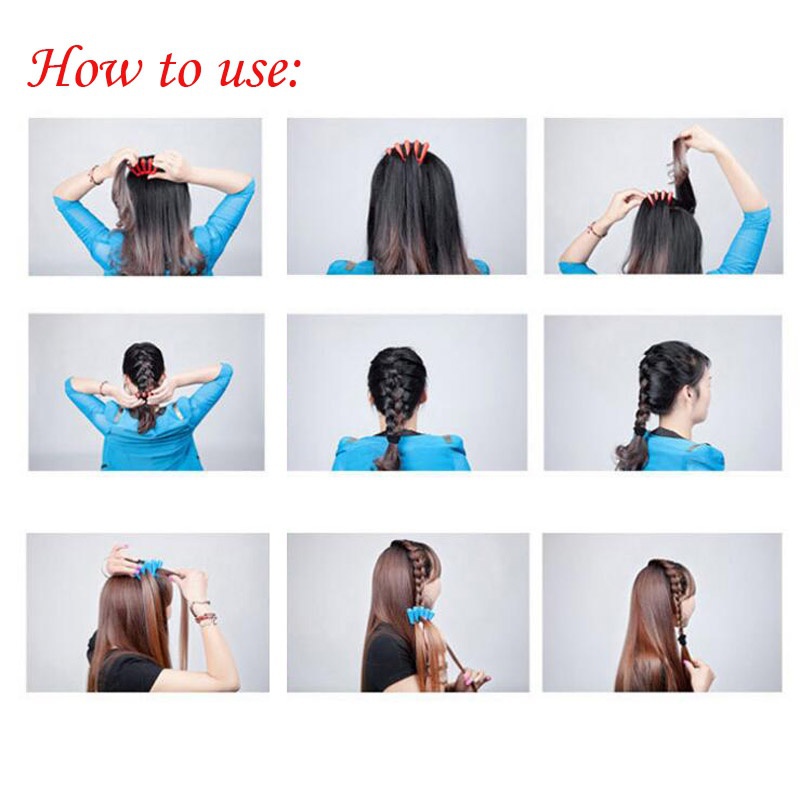 How to use: