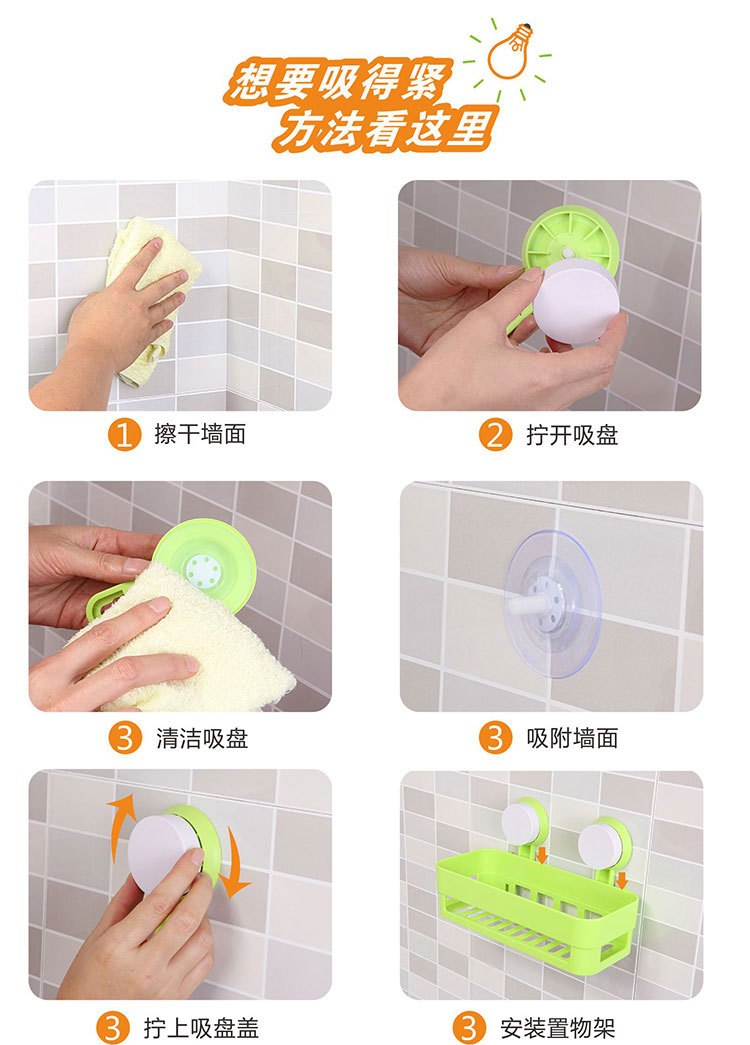 想要吸得紧
方法看这里

1 擦干墙面

2 拧开吸盘

3 清洁吸盘

3 吸附墙面

3 拧上吸盘盖

3 安装置物架