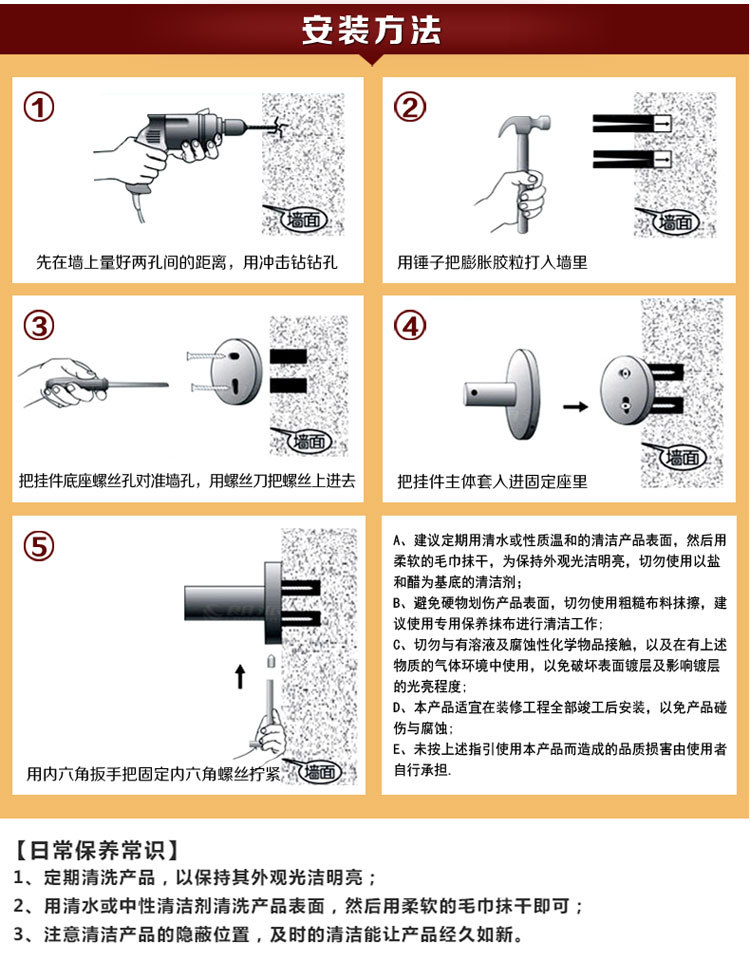 安装方法

①
墙面
先在墙上量好两孔间的距离，用冲击钻钻孔

②
墙面
用锤子把膨胀胶粒打入墙里

③
墙面
把挂件底座螺丝孔对准墙孔，用螺丝刀把螺丝上进去

④
墙面
把挂件主体套入进固定座里

⑤
墙面
用内六角扳手把固定内六角螺丝拧紧

A、建议定期用清水或性质温和的清洁产品表面，然后用柔软的毛巾抹干，为保持外观光洁明亮，切勿使用以盐和醋为基底的清洁剂；
B、避免硬物划伤产品表面，切勿使用粗糙布料抹擦，建议使用专用保养抹布进行清洁工作；
C、切勿与有溶液及腐蚀性化学物品接触，以及在有上述物质的气体环境中使用，以免破坏表面镀层及影响镀层的光亮程度；
D、本产品适宜在装修工程全部竣工后安装，以免产品碰伤与腐蚀；
E、未按上述指引使用本产品而造成的品质损害由使用者自行承担.

【日常保养常识】
1、定期清洗产品，以保持其外观光洁明亮；
2、用清水或中性清洁剂清洗产品表面，然后用柔软的毛巾抹干即可；
3、注意清洁产品的隐蔽位置，及时的清洁能让产品经久如新。