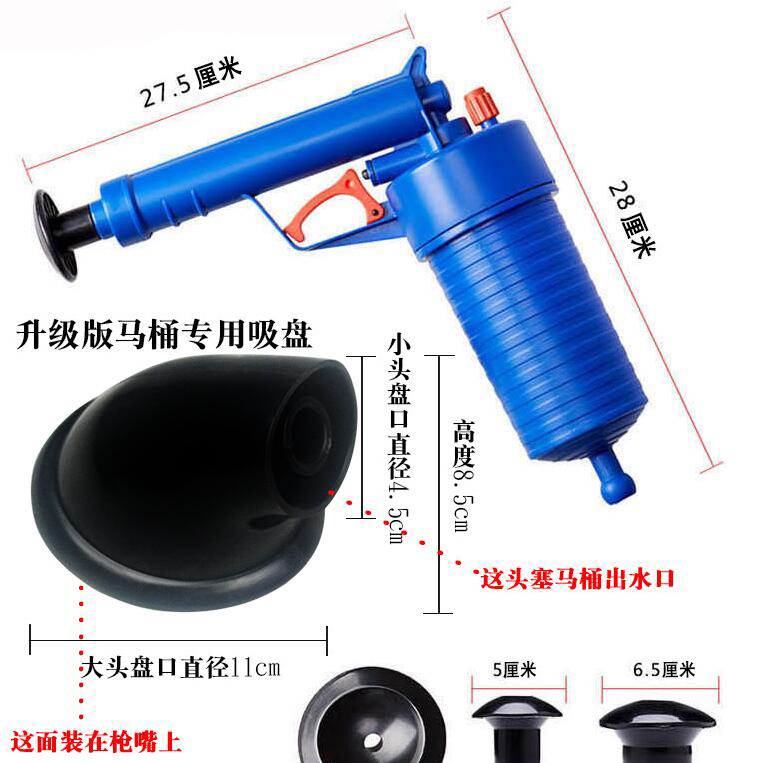 27.5 厘米

28 厘米

升级版马桶专用吸盘

小头盘口直径4.5cm

高度8.5cm

这头塞马桶出水口

大头盘口直径11cm

这面装在枪嘴上

5厘米

6.5厘米