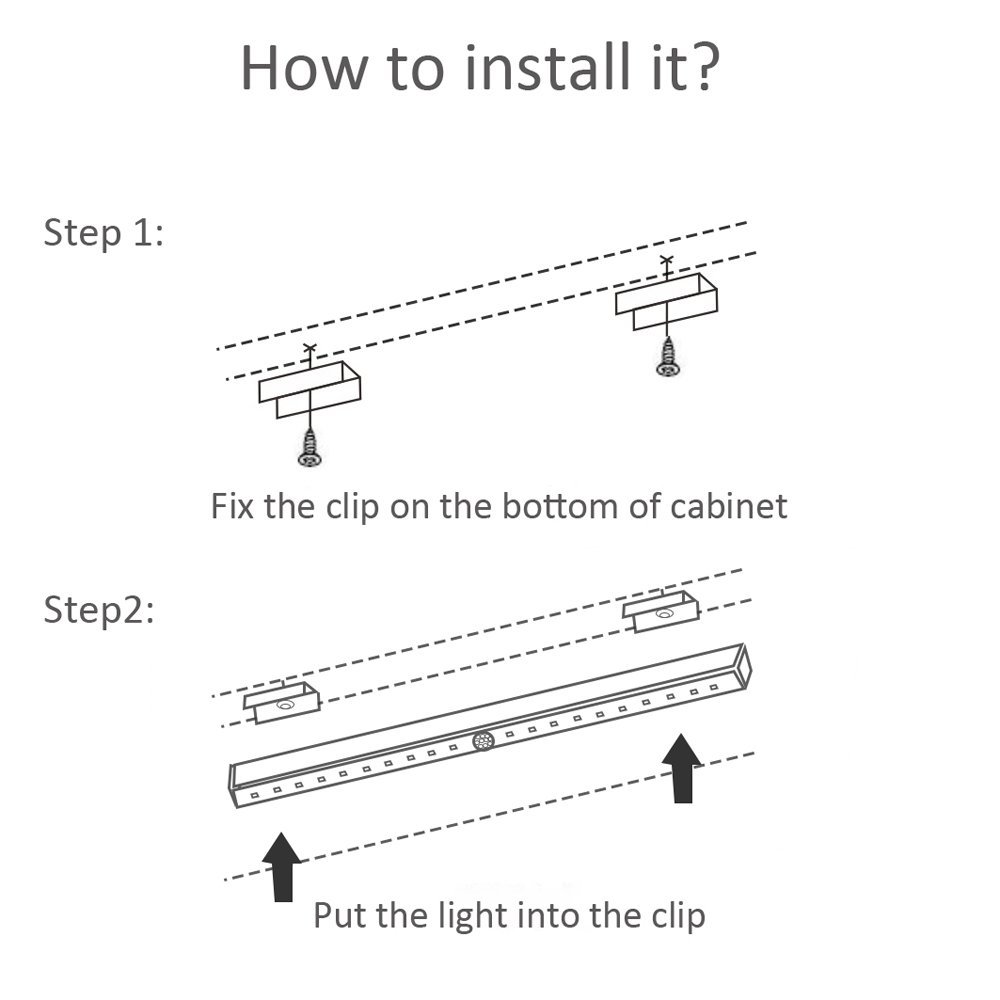 How to install it?

Step 1:

Fix the clip on the bottom of cabinet

Step2:

Put the light into the clip