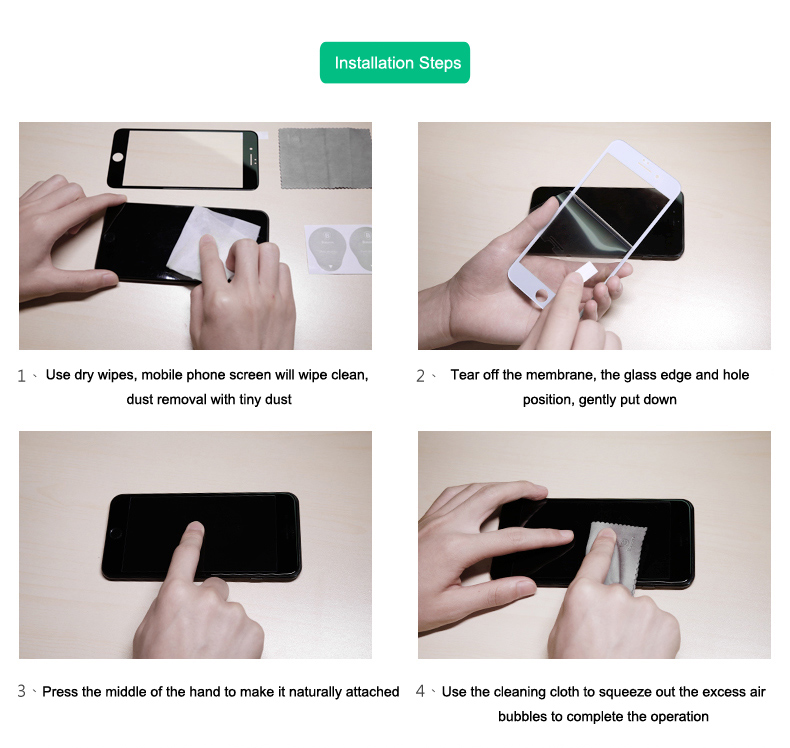 Installation Steps

1、Use dry wipes, mobile phone screen will wipe clean, dust removal with tiny dust

2、Tear off the membrane, the glass edge and hole position, gently put down

3、Press the middle of the hand to make it naturally attached

4、Use the cleaning cloth to squeeze out the excess air bubbles to complete the operation