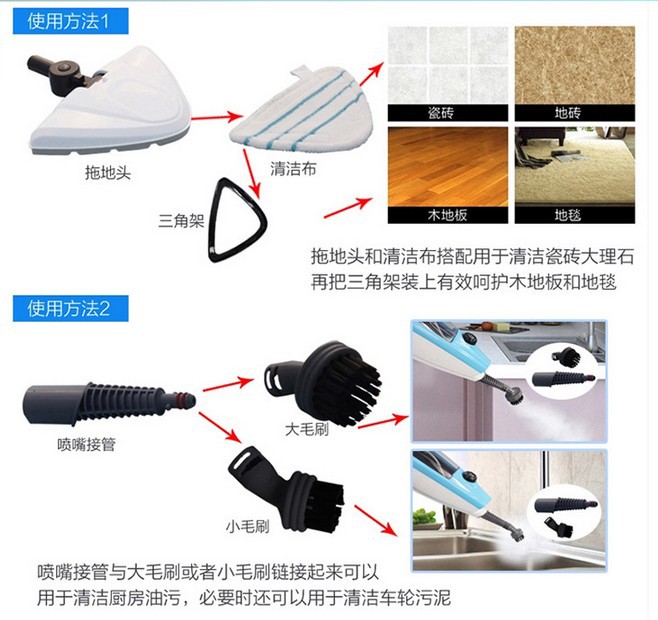 使用方法1

拖地头

清洁布

三角架

瓷砖

地砖

木地板

地毯

拖地头和清洁布搭配用于清洁瓷砖大理石
再把三角架装上有效呵护木地板和地毯

使用方法2

喷嘴接管

大毛刷

小毛刷

喷嘴接管与大毛刷或者小毛刷链接起来可以
用于清洁厨房油污，必要时还可以用于清洁车轮污泥