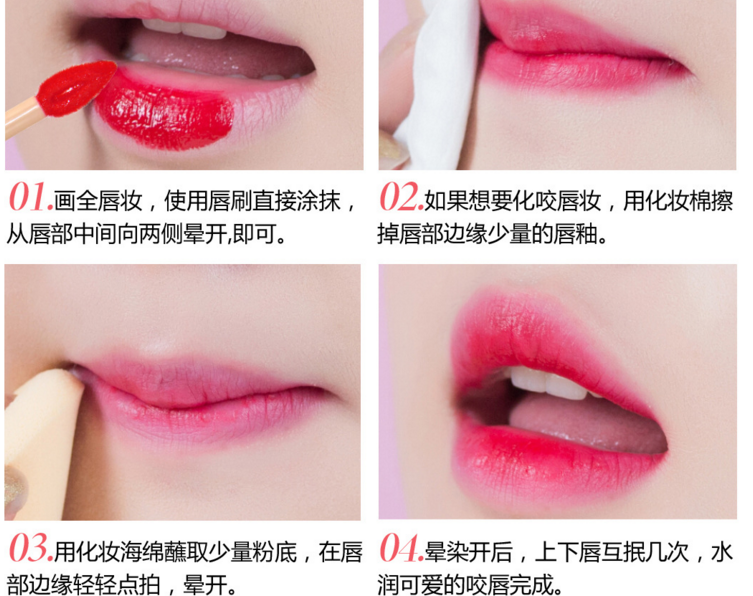 01.画全唇妆，使用唇刷直接涂抹，从唇部中间向两侧晕开,即可。

02.如果想要化咬唇妆，用化妆棉擦掉唇部边缘少量的唇釉。

03.用化妆海绵蘸取少量粉底，在唇部边缘轻轻点拍，晕开。

04.晕染开后，上下唇互抿几次，水润可爱的咬唇完成。