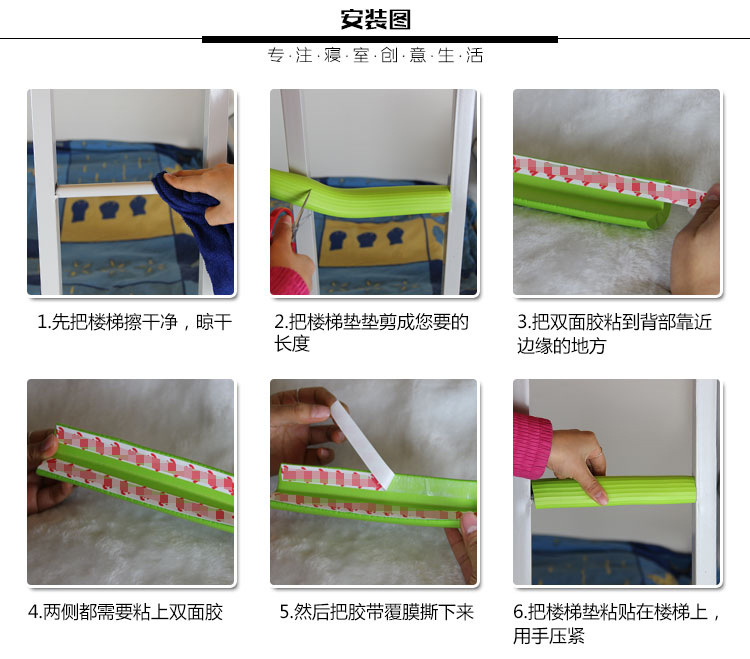 安装图

专·注·寝·室·创·意·生·活

1.先把楼梯擦干净，晾干

2.把楼梯垫垫剪成您要的长度

3.把双面胶粘到背部靠近边缘的地方

4.两侧都需要粘上双面胶

5.然后把胶带覆膜撕下来

6.把楼梯垫粘贴在楼梯上，用手压紧