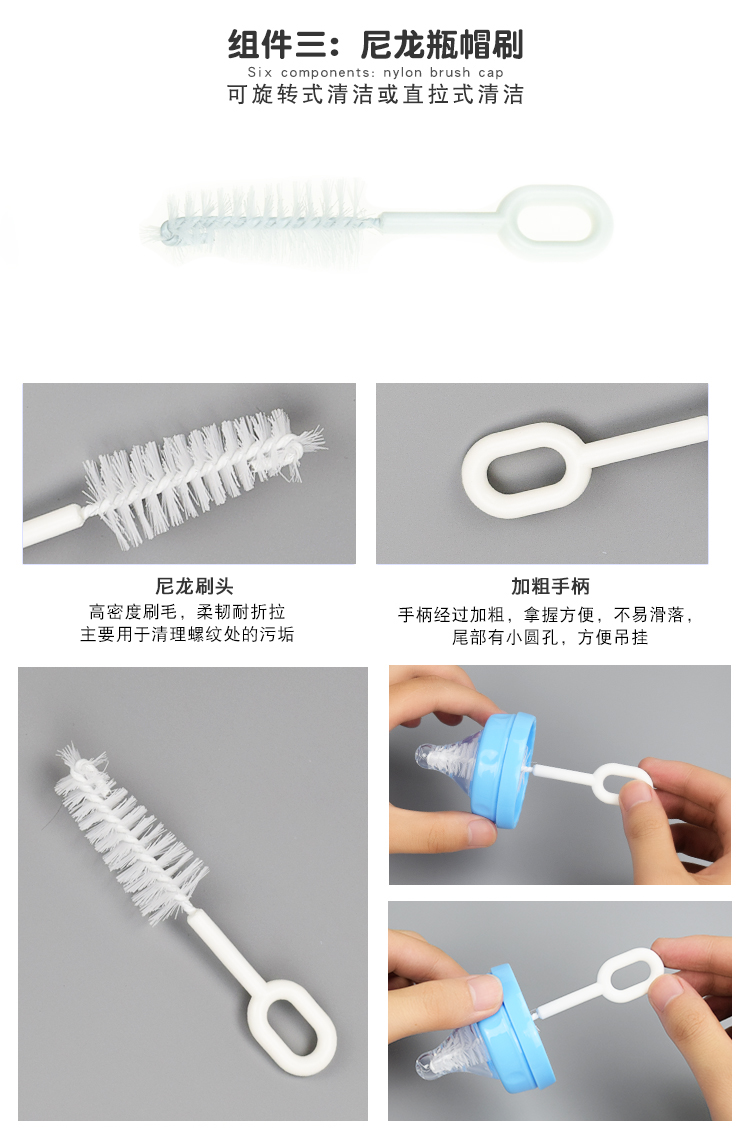 组件三：尼龙瓶帽刷
Six components: nylon brush cap
可旋转式清洁或直拉式清洁

尼龙刷头
高密度刷毛，柔韧耐折拉
主要用于清理螺纹处的污垢

加粗手柄
手柄经过加粗，拿握方便，不易滑落，
尾部有小圆孔，方便吊挂