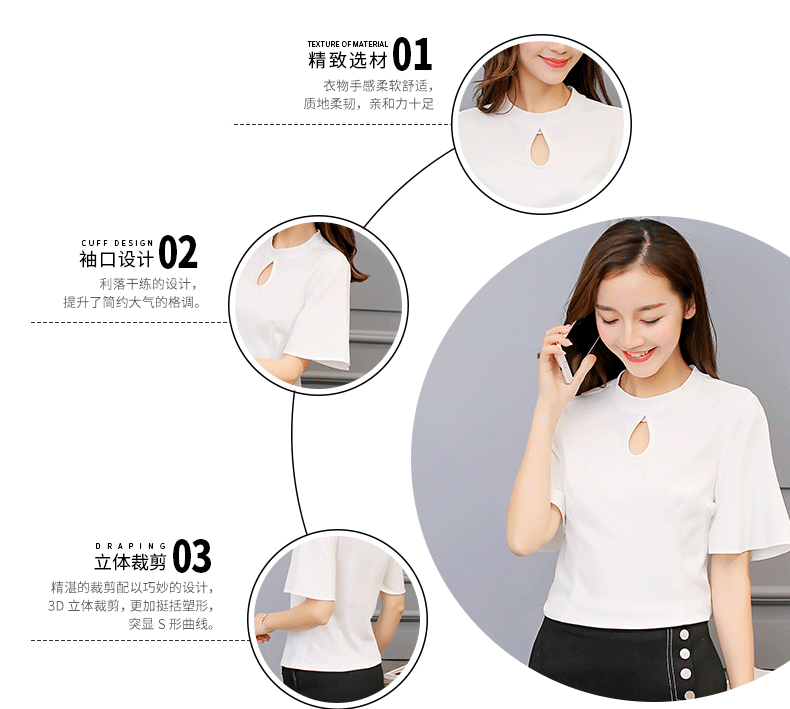 TEXTURE OF MATERIAL
精致选材 01
衣物手感柔软舒适，
质地柔韧，亲和力十足

CUFF DESIGN
袖口设计 02
利落干练的设计，
提升了简约大气的格调。

DRAPING
立体裁剪 03
精湛的裁剪配以巧妙的设计，
3D 立体裁剪，更加挺括塑形，
突显 S 形曲线。