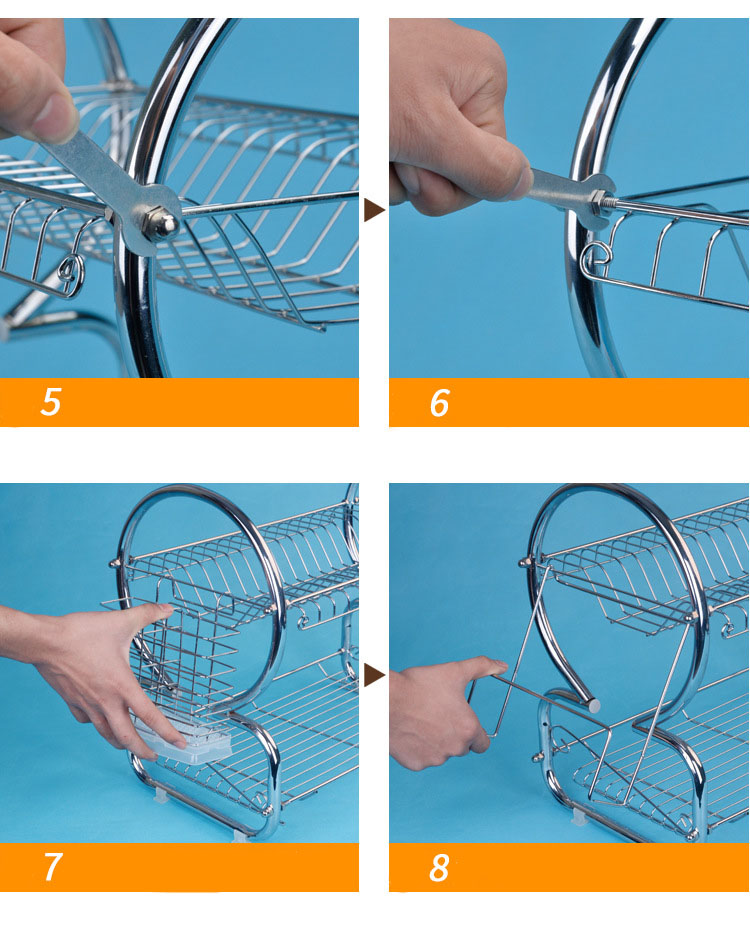 5

6

7

8