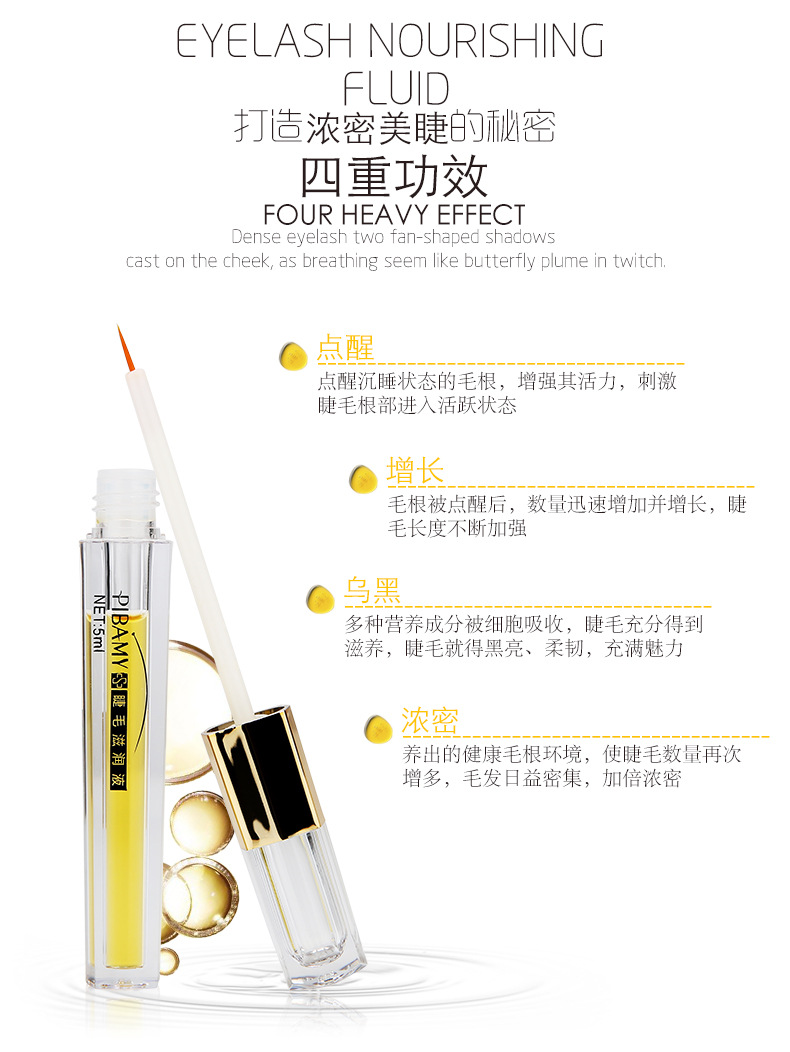 EYELASH NOURISHING FLUID

打造浓密美睫的秘密

四重功效

FOUR HEAVY EFFECT

Dense eyelash two fan-shaped shadows cast on the cheek, as breathing seem like butterfly plume in twitch.

点醒

点醒沉睡状态的毛根，增强其活力，刺激睫毛根部进入活跃状态

增长

毛根被点醒后，数量迅速增加并增长，睫毛长度不断加强

乌黑

多种营养成分被细胞吸收，睫毛充分得到滋养，睫毛就得黑亮、柔韧，充满魅力

浓密

养出的健康毛根环境，使睫毛数量再次增多，毛发日益密集，加倍浓密

PIBAMY 睫毛滋润液

NET:5ml