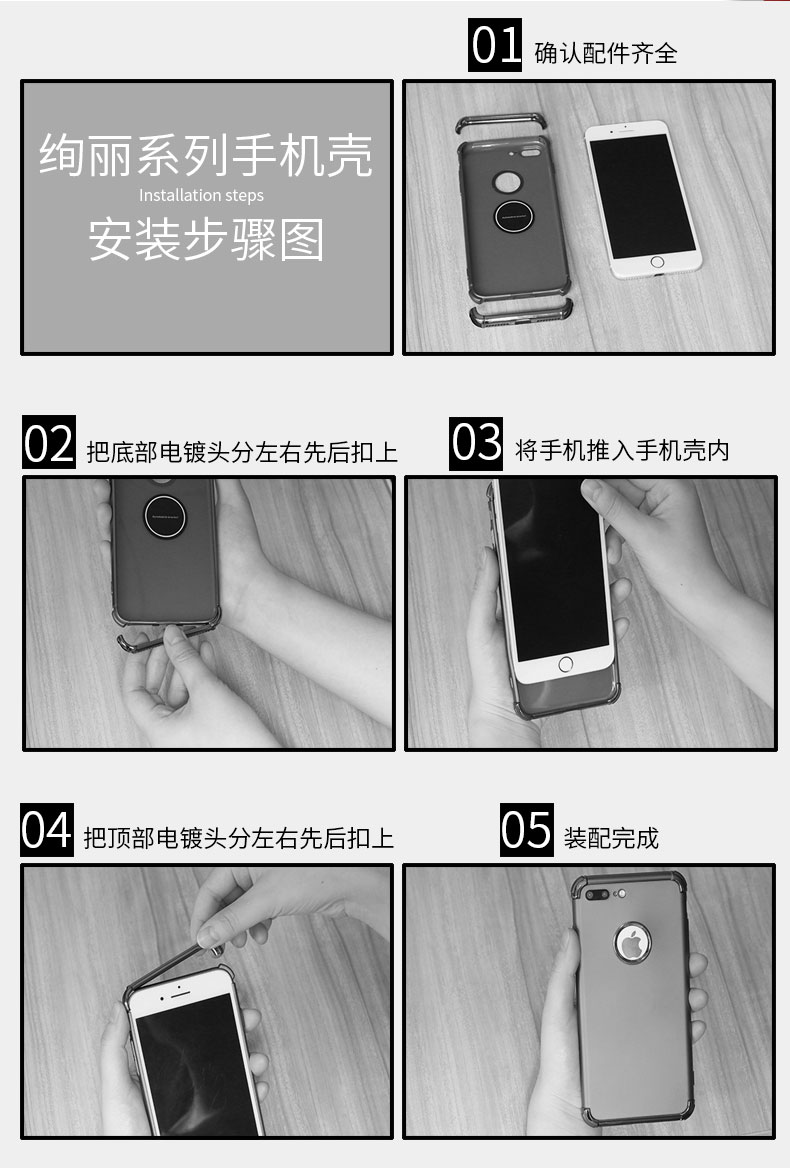 绚丽系列手机壳
Installation steps
安装步骤图

01 确认配件齐全

02 把底部电镀头分左右先后扣上

03 将手机推入手机壳内

04 把顶部电镀头分左右先后扣上

05 装配完成