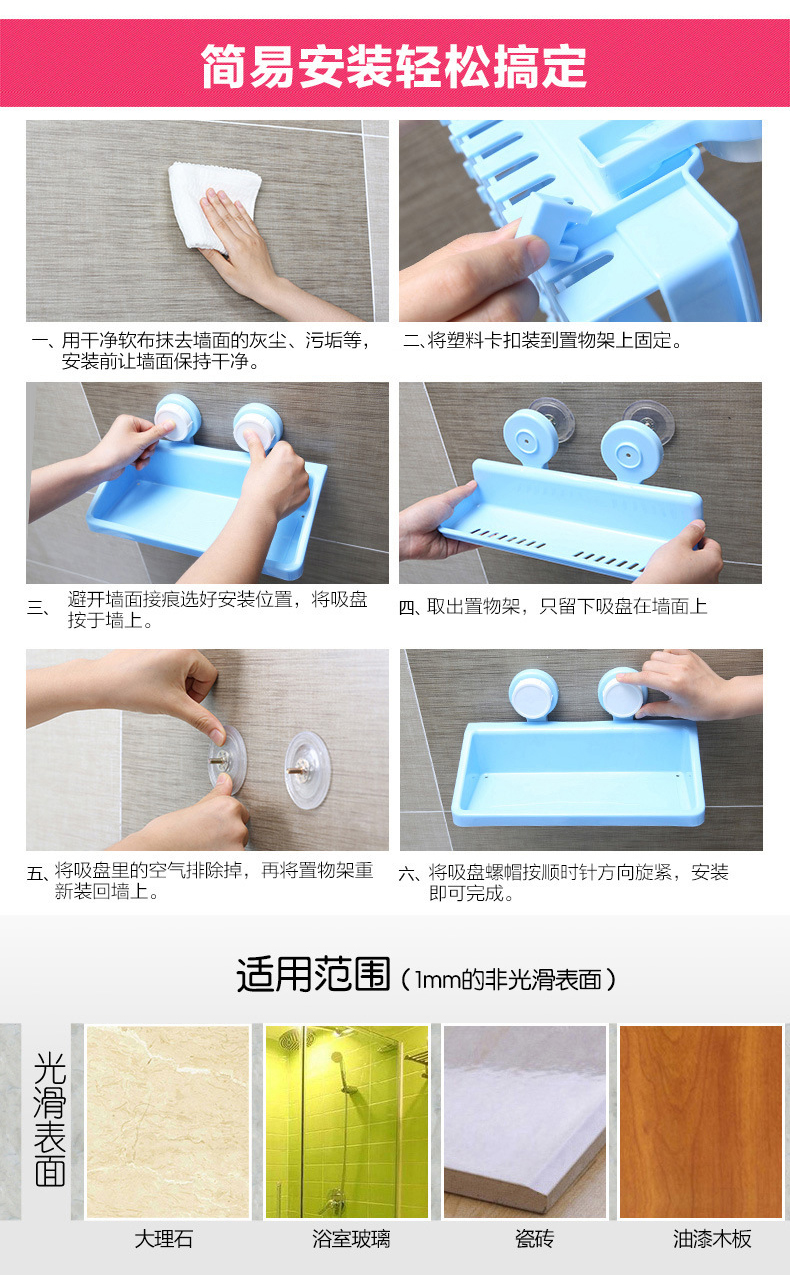 简易安装轻松搞定

一、用干净软布抹去墙面的灰尘、污垢等，安装前让墙面保持干净。

二、将塑料卡扣装到置物架上固定。

三、避开墙面接痕选好安装位置，将吸盘按于墙上。

四、取出置物架，只留下吸盘在墙面上

五、将吸盘里的空气排除掉，再将置物架重新装回墙上。

六、将吸盘螺帽按顺时针方向旋紧，安装即可完成。

适用范围（1mm的非光滑表面）

光滑表面

大理石

浴室玻璃

瓷砖

油漆木板