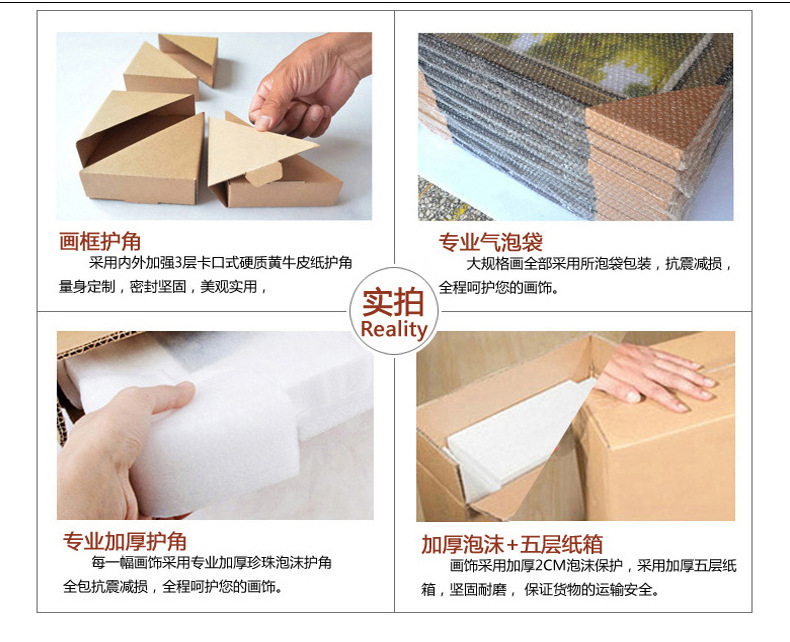 画框护角

采用内外加强3层卡口式硬质黄牛皮纸护角量身定制，密封坚固，美观实用，

专业气泡袋

大规格画全部采用所泡袋包装，抗震减损，全程呵护您的画饰。

实拍
Reality

专业加厚护角

每一幅画饰采用专业加厚珍珠泡沫护角全包抗震减损，全程呵护您的画饰。

加厚泡沫+五层纸箱

画饰采用加厚2CM泡沫保护，采用加厚五层纸箱，坚固耐磨，保证货物的运输安全。