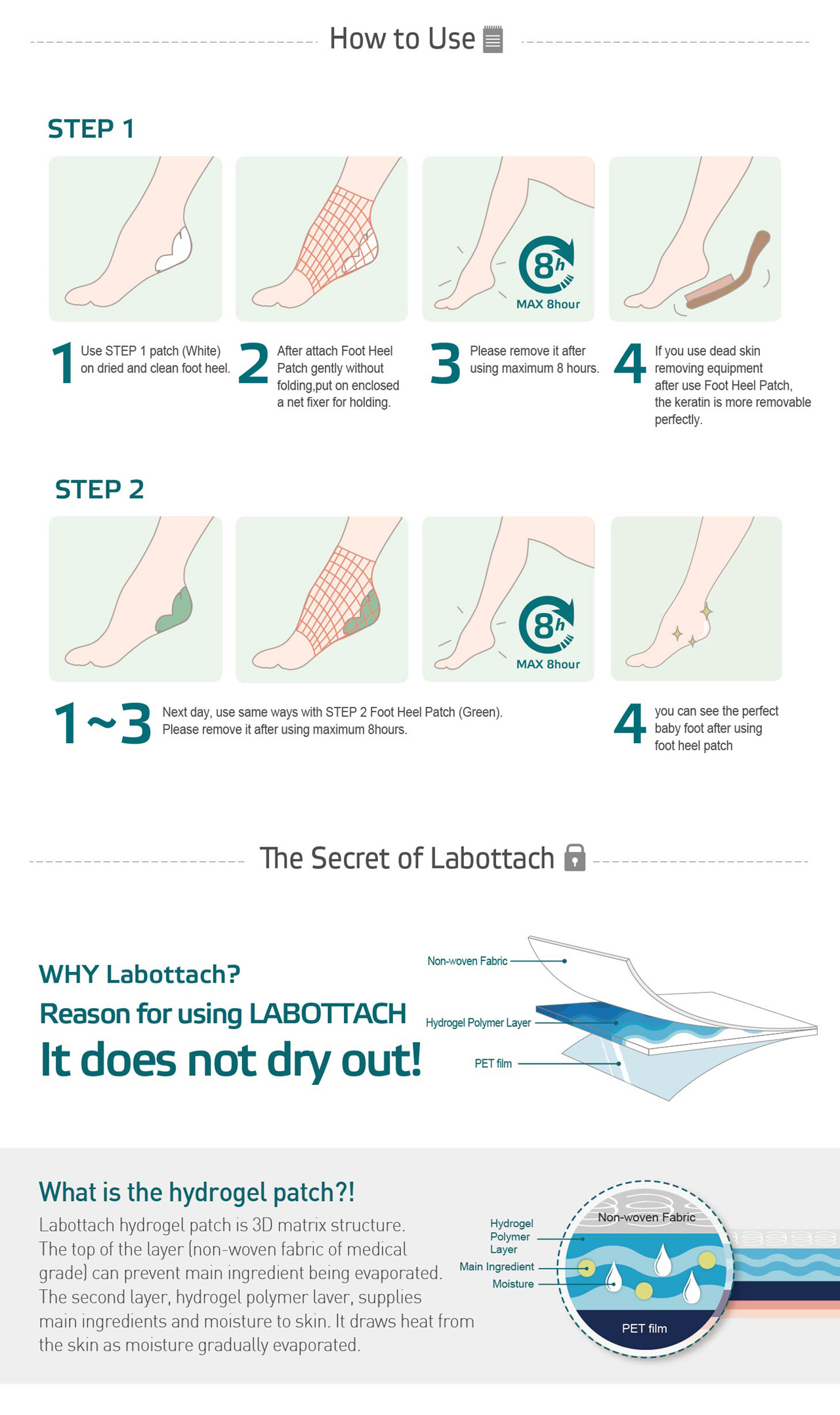 How to Use

STEP 1

8h
MAX 8hour

1 Use STEP 1 patch (White) on dried and clean foot heel.

2 After attach Foot Heel Patch gently without folding,put on enclosed a net fixer for holding.

3 Please remove it after using maximum 8 hours.

4 If you use dead skin removing equipment after use Foot Heel Patch, the keratin is more removable perfectly.

STEP 2

8h
MAX 8hour

1~3 Next day, use same ways with STEP 2 Foot Heel Patch (Green). Please remove it after using maximum 8hours.

4 you can see the perfect baby foot after using foot heel patch

The Secret of Labottach

WHY Labottach?
Reason for using LABOTTACH
It does not dry out!

Non-woven Fabric
Hydrogel Polymer Layer
PET film

What is the hydrogel patch?!
Labottach hydrogel patch is 3D matrix structure. The top of the layer (non-woven fabric of medical grade) can prevent main ingredient being evaporated. The second layer, hydrogel polymer laver, supplies main ingredients and moisture to skin. It draws heat from the skin as moisture gradually evaporated.

Hydrogel Polymer Layer
Main Ingredient
Moisture
Non-woven Fabric
PET film