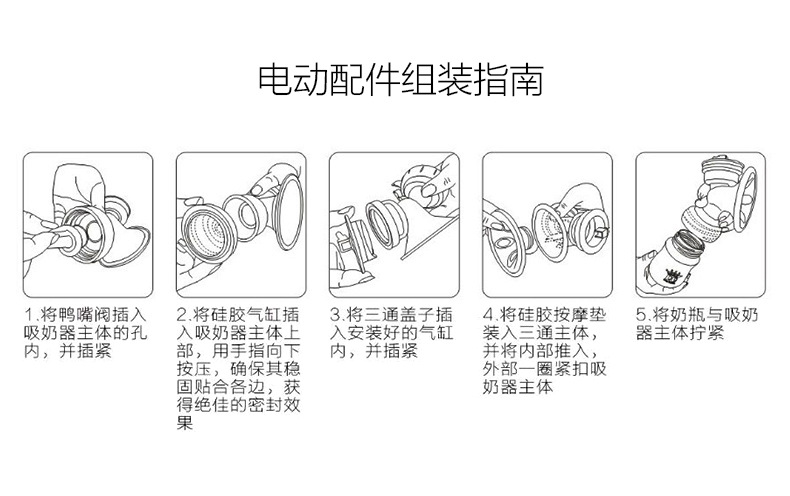 电动配件组装指南

1.将鸭嘴阀插入吸奶器主体的孔内，并插紧

2.将硅胶气缸插入吸奶器主体上部，用手指向下按压，确保其稳固贴合各边，获得绝佳的密封效果

3.将三通盖子插入安装好的气缸内，并插紧

4.将硅胶按摩垫装入三通主体，并将内部推入，外部一圈紧扣吸奶器主体

5.将奶瓶与吸奶器主体拧紧