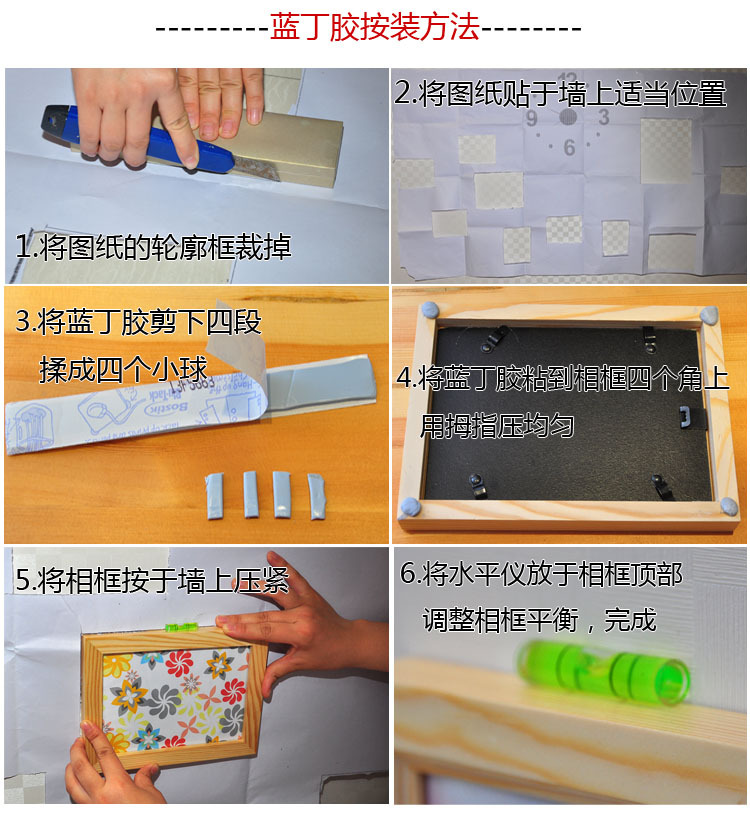 ---------蓝丁胶按装方法--------

1.将图纸的轮廓框裁掉

2.将图纸贴于墙上适当位置

9 3 6

3.将蓝丁胶剪下四段
揉成四个小球

Bostik

4.将蓝丁胶粘到相框四个角上
用拇指压均匀

5.将相框按于墙上压紧

6.将水平仪放于相框顶部
调整相框平衡，完成