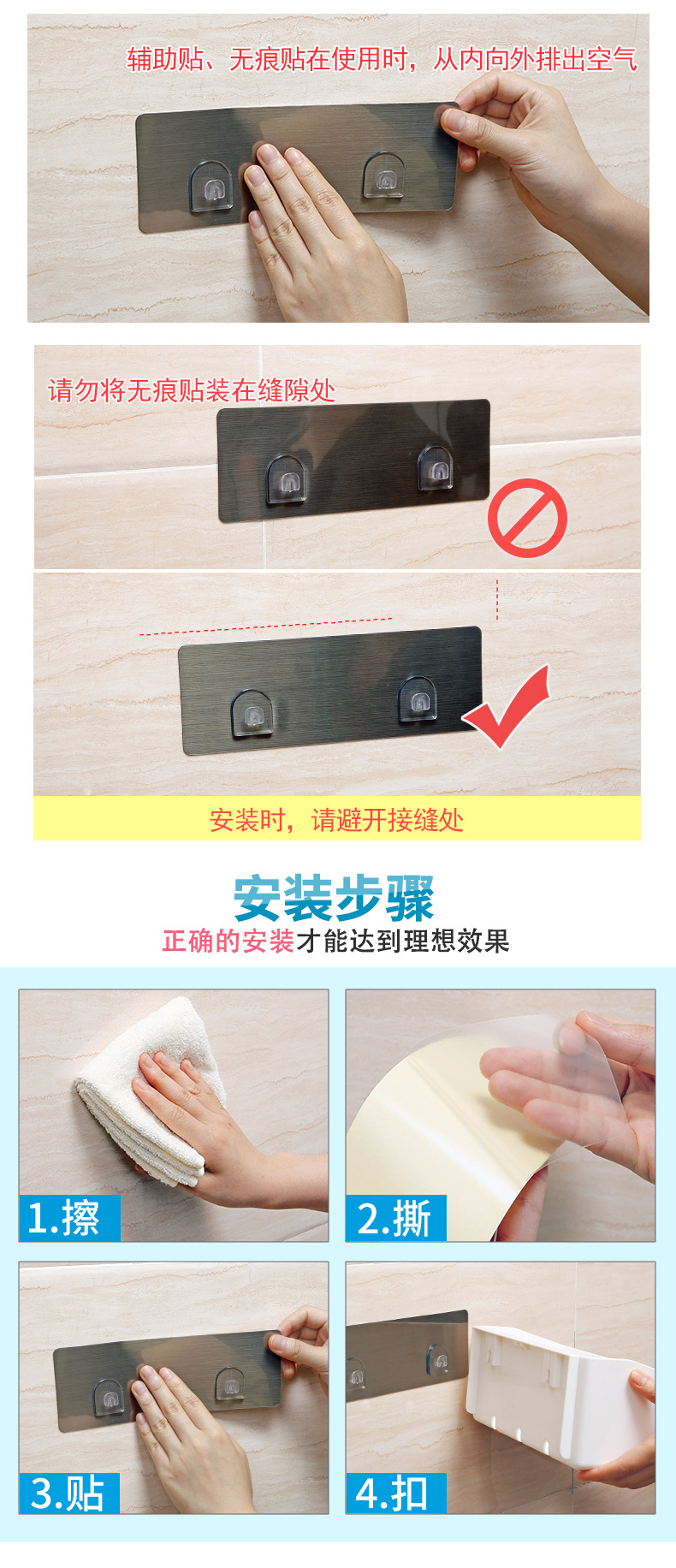 辅助贴、无痕贴在使用时，从内向外排出空气

请勿将无痕贴装在缝隙处

安装时，请避开接缝处

安装步骤

正确的安装才能达到理想效果

1.擦

2.撕

3.贴

4.扣