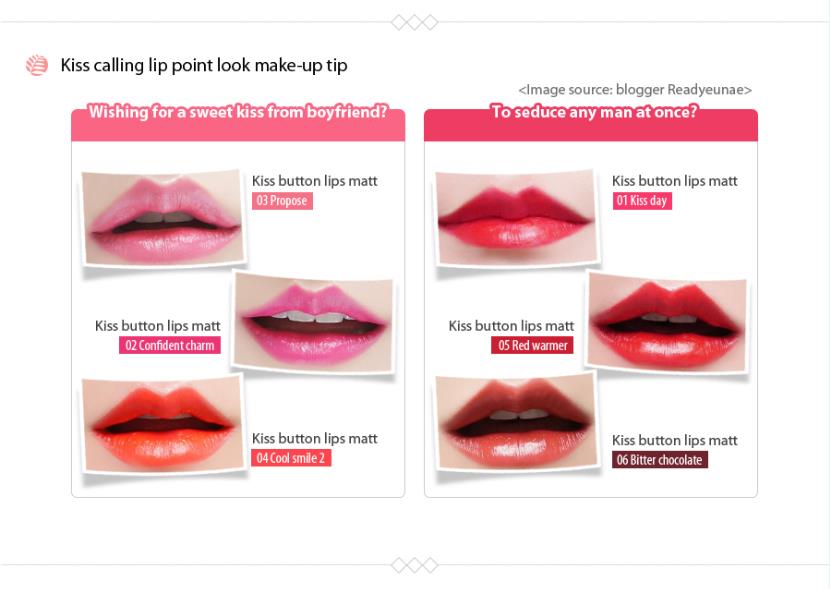 Kiss calling lip point look make-up tip

<Image source: blogger Readyeunae>

Wishing for a sweet kiss from boyfriend?

Kiss button lips matt
03 Propose

Kiss button lips matt
02 Confident charm

Kiss button lips matt
04 Cool smile 2

To seduce any man at once?

Kiss button lips matt
01 Kiss day

Kiss button lips matt
05 Red warmer

Kiss button lips matt
06 Bitter chocolate