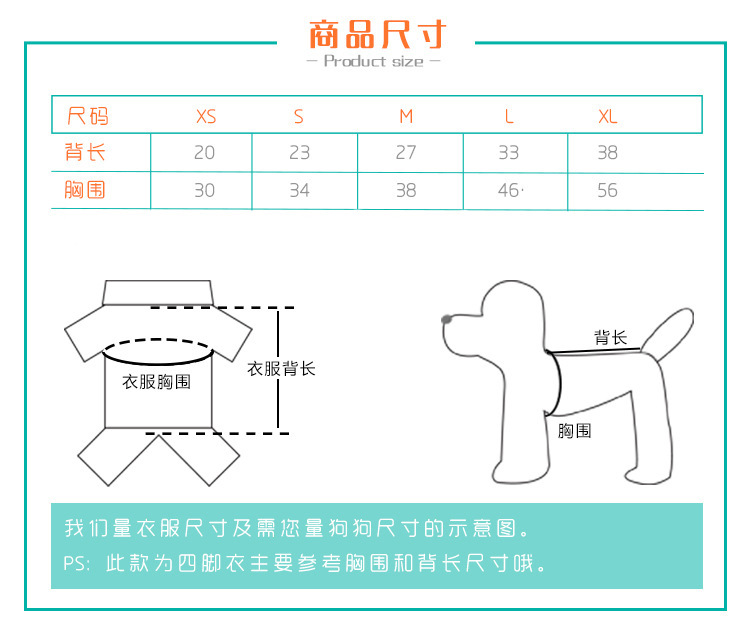 商品尺寸
— Product size —

| 尺码 | XS | S | M | L | XL |
|---|---|---|---|---|---|
| 背长 | 20 | 23 | 27 | 33 | 38 |
| 胸围 | 30 | 34 | 38 | 46· | 56 |

衣服胸围
衣服背长

背长
胸围

我们量衣服尺寸及需您量狗狗尺寸的示意图。
PS：此款为四脚衣主要参考胸围和背长尺寸哦。