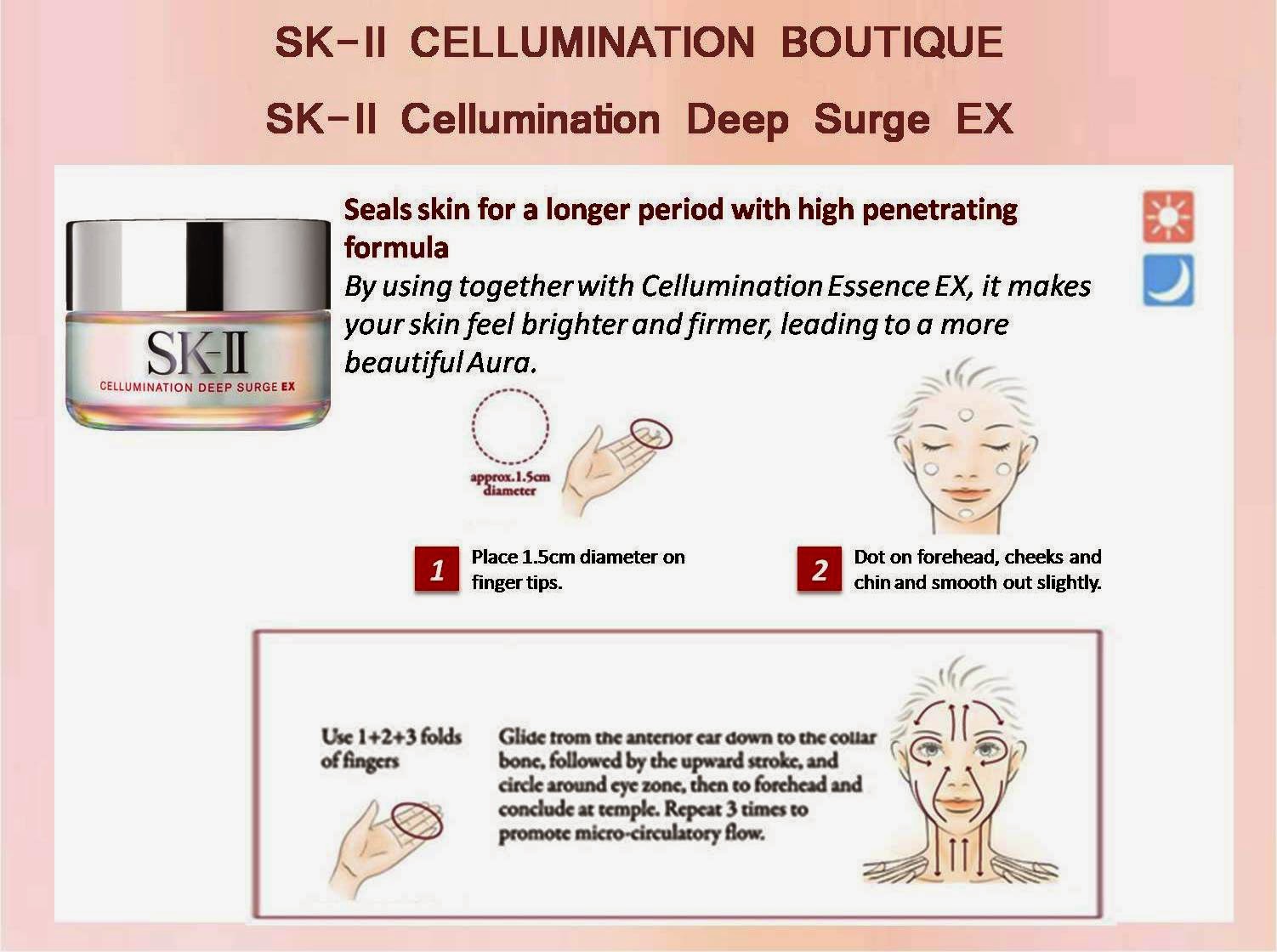 SK-II CELLUMINATION BOUTIQUE

SK-II Cellumination Deep Surge EX

SK-II
CELLUMINATION DEEP SURGE EX

Seals skin for a longer period with high penetrating formula
By using together with Cellumination Essence EX, it makes your skin feel brighter and firmer, leading to a more beautiful Aura.

approx.1.5cm diameter

1 Place 1.5cm diameter on finger tips.

2 Dot on forehead, cheeks and chin and smooth out slightly.

Use 1+2+3 folds of fingers

Glide from the anterior ear down to the collar bone, followed by the upward stroke, and circle around eye zone, then to forehead and conclude at temple. Repeat 3 times to promote micro-circulatory flow.