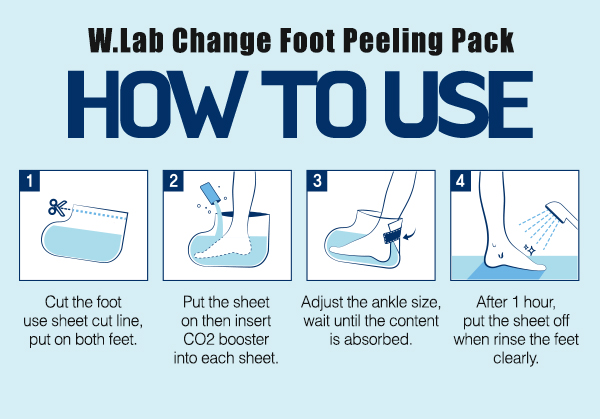 W.Lab Change Foot Peeling Pack

HOW TO USE

1

Cut the foot use sheet cut line, put on both feet.

2

Put the sheet on then insert CO2 booster into each sheet.

3

Adjust the ankle size, wait until the content is absorbed.

4

After 1 hour, put the sheet off when rinse the feet clearly.