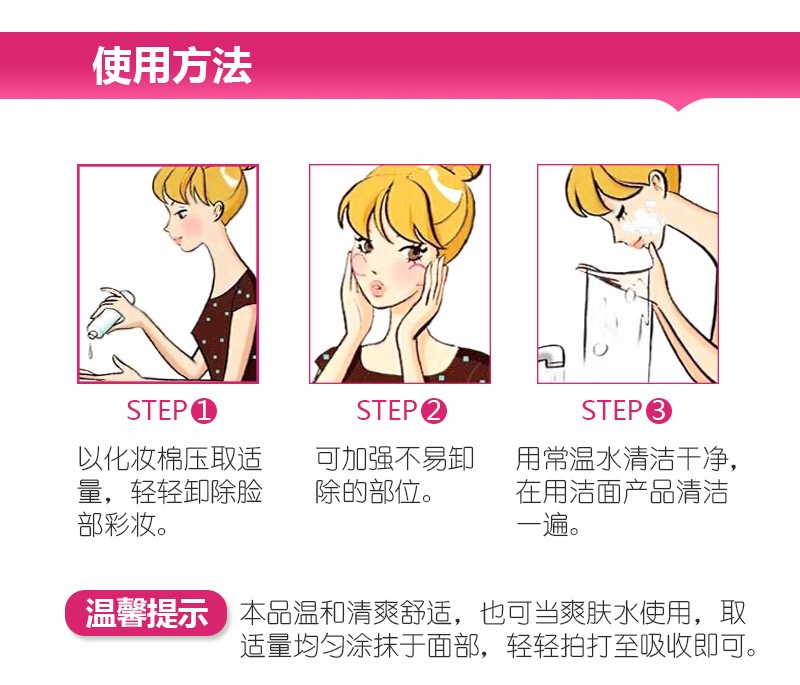 使用方法

STEP❶
以化妆棉压取适量，轻轻卸除脸部彩妆。

STEP❷
可加强不易卸除的部位。

STEP❸
用常温水清洁干净，在用洁面产品清洁一遍。

温馨提示 本品温和清爽舒适，也可当爽肤水使用，取适量均匀涂抹于面部，轻轻拍打至吸收即可。