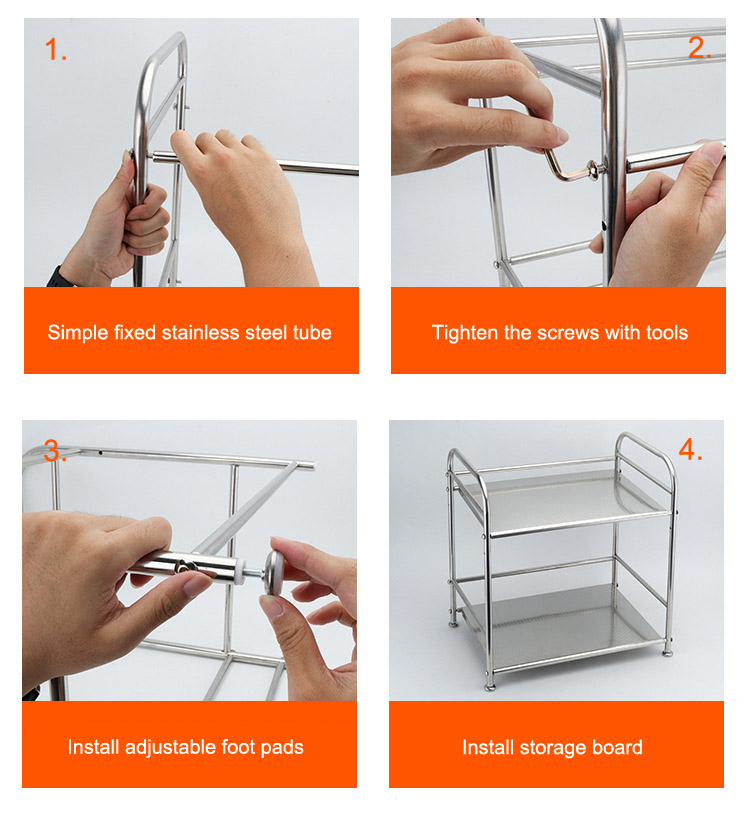 1.

Simple fixed stainless steel tube

2.

Tighten the screws with tools

3.

Install adjustable foot pads

4.

Install storage board