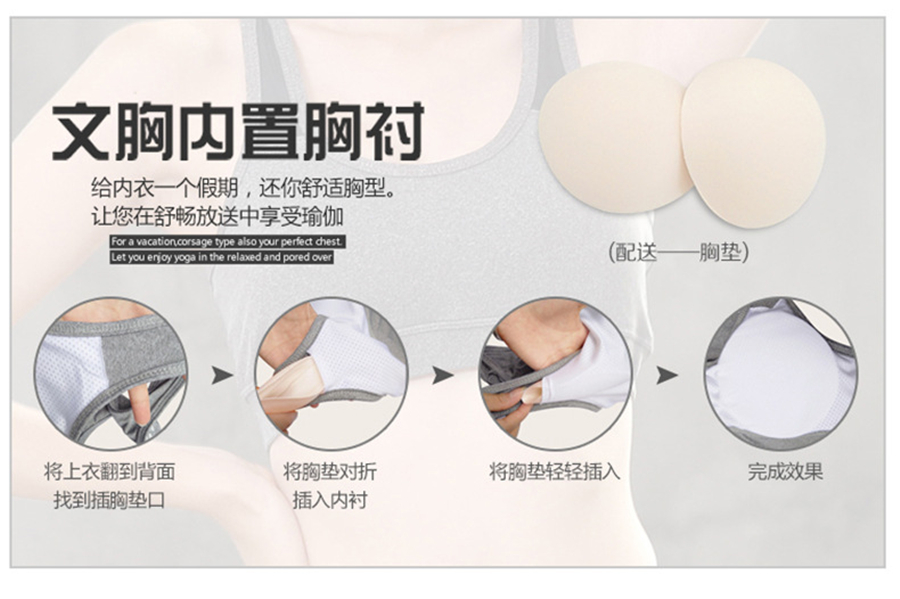 文胸内置胸衬

给内衣一个假期，还你舒适胸型。
让您在舒畅放送中享受瑜伽

For a vacation,corsage type also your perfect chest.
Let you enjoy yoga in the relaxed and pored over

(配送——胸垫)

将上衣翻到背面
找到插胸垫口

将胸垫对折
插入内衬

将胸垫轻轻插入

完成效果