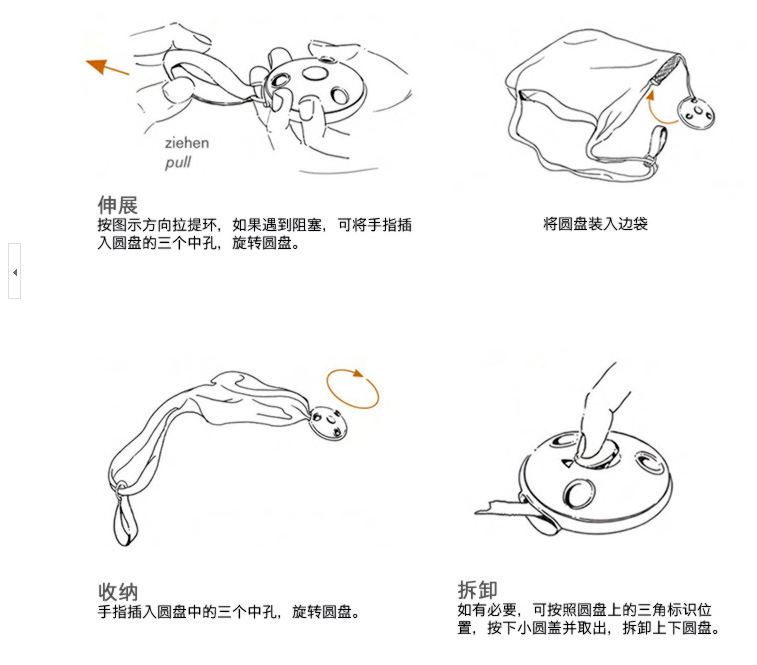 ziehen
pull

伸展
按图示方向拉提环，如果遇到阻塞，可将手指插入圆盘的三个中孔，旋转圆盘。

将圆盘装入边袋

收纳
手指插入圆盘中的三个中孔，旋转圆盘。

拆卸
如有必要，可按照圆盘上的三角标识位置，按下小圆盖并取出，拆卸上下圆盘。