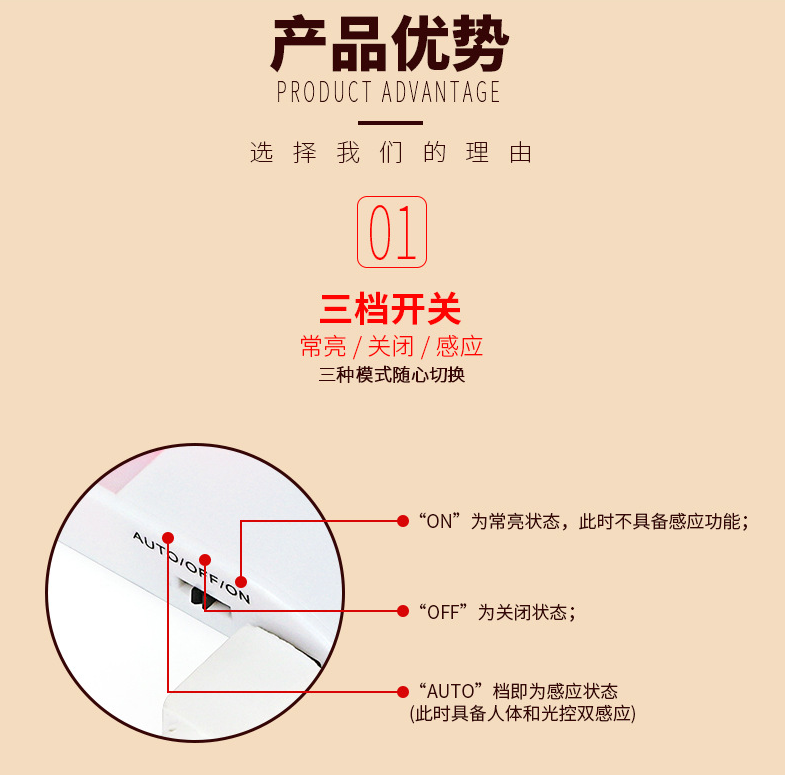 产品优势
PRODUCT ADVANTAGE

选择我们的理由

01

三档开关
常亮 / 关闭 / 感应
三种模式随心切换

AUTO/OFF/ON

“ON”为常亮状态，此时不具备感应功能；

“OFF”为关闭状态；

“AUTO”档即为感应状态
(此时具备人体和光控双感应)